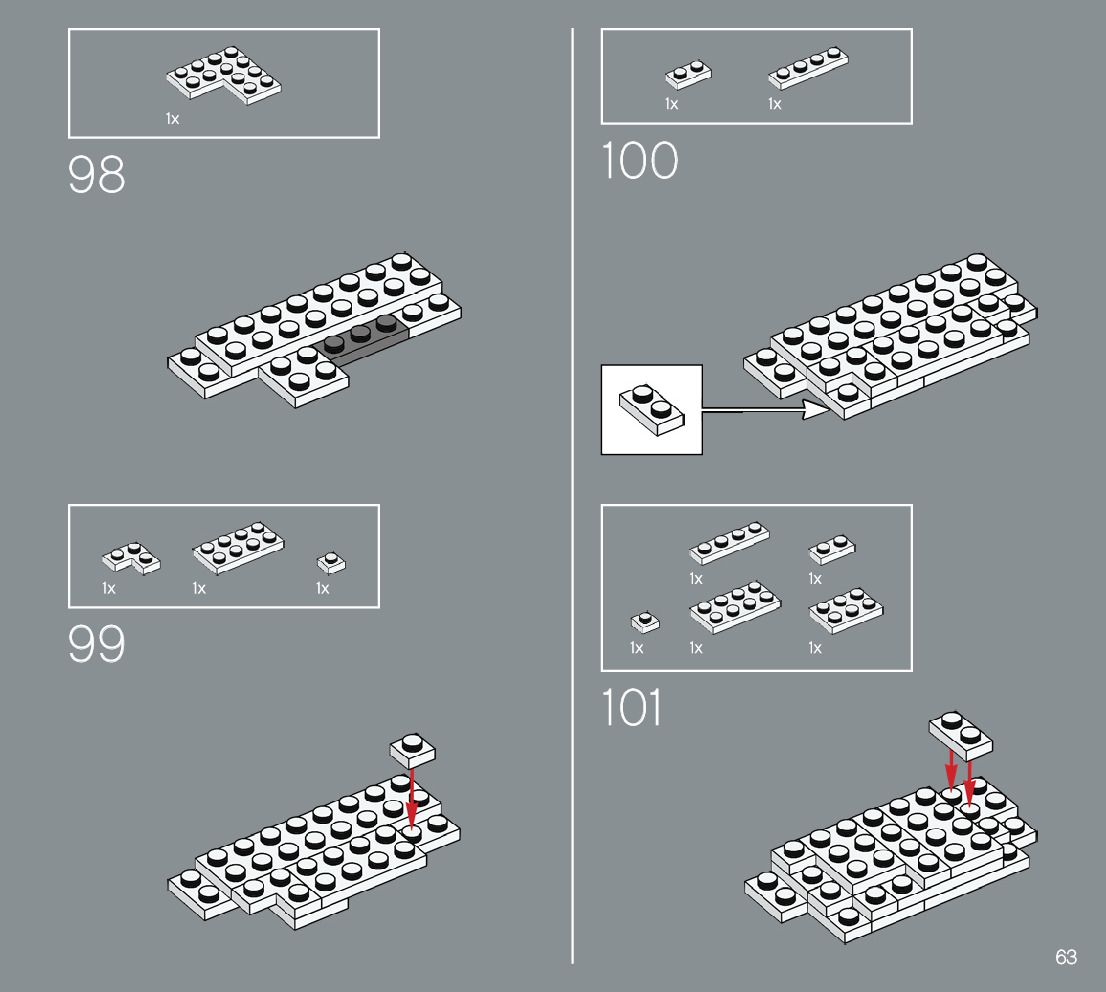 1x

98

1x 1x 1x

99

1x 1x

100

1x 1x

1x 1x 1x

101

63