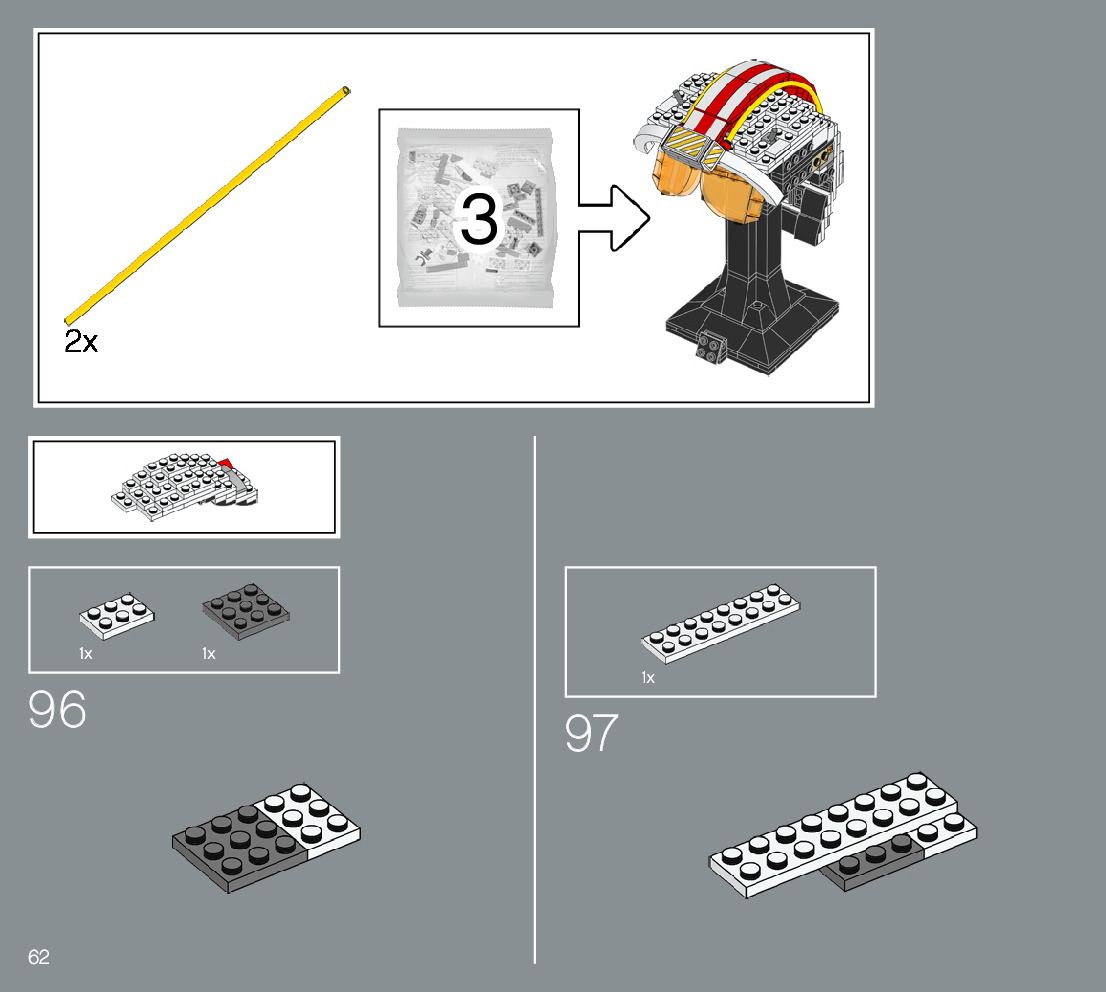 2x

3

1x

1x

96

1x

97

62