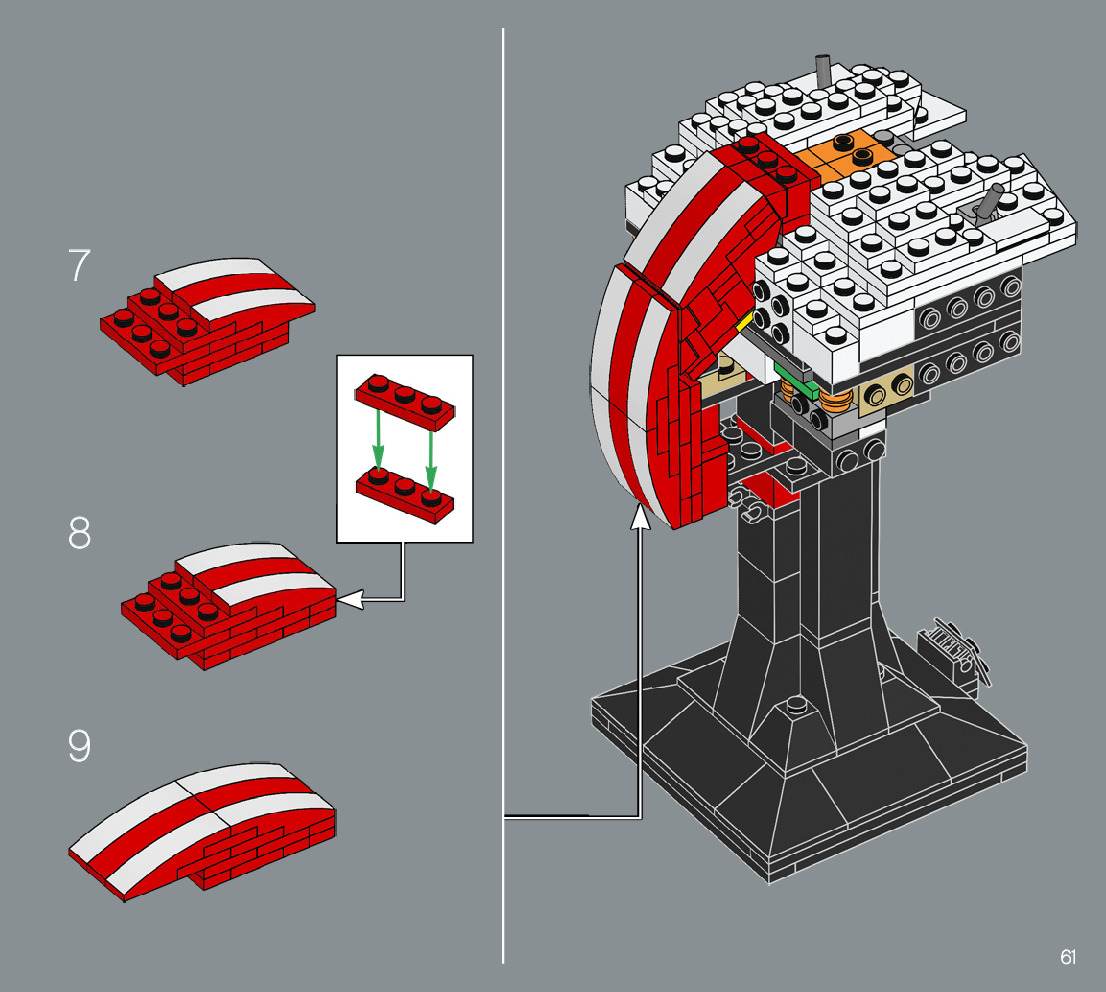 7

8

9

61