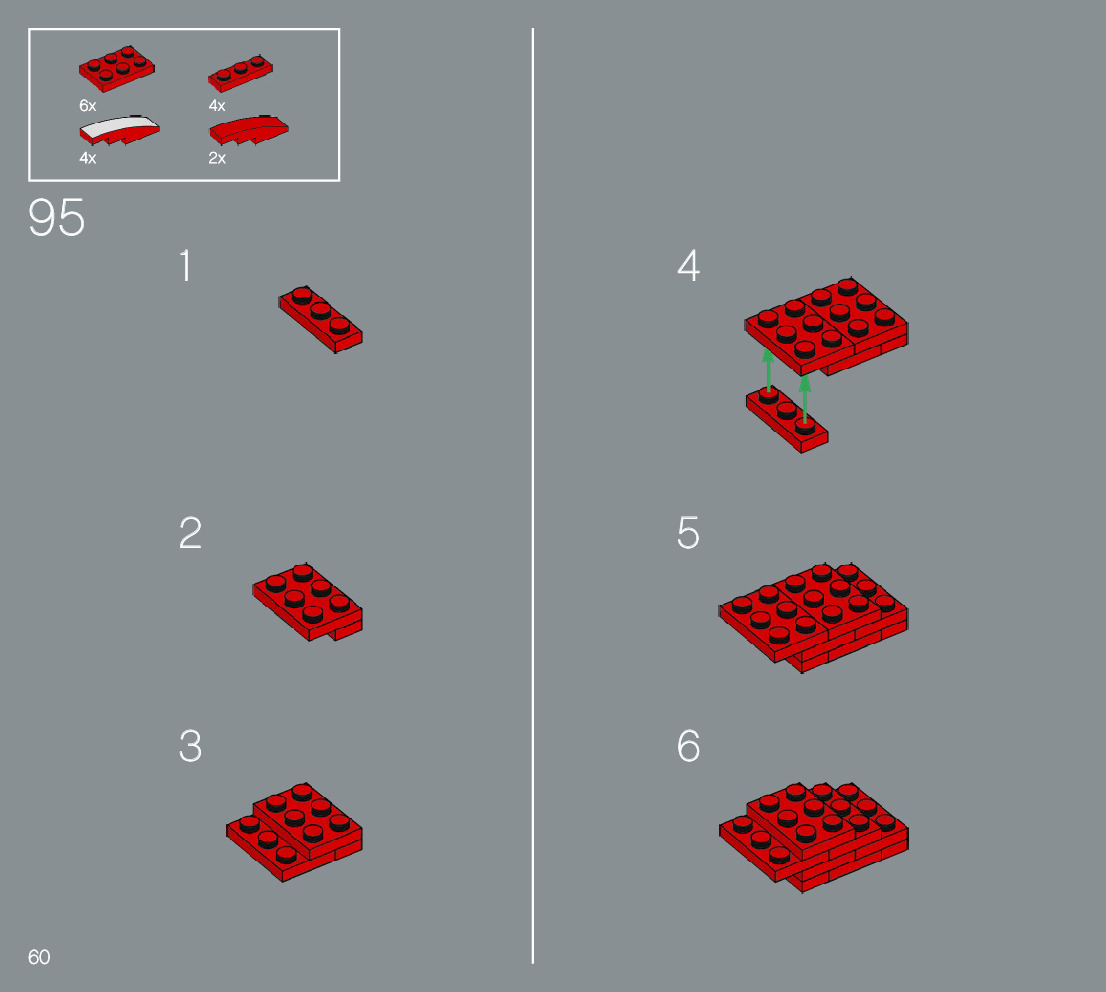 6x
4x
4x
2x

95

1

2

3

4

5

6

60