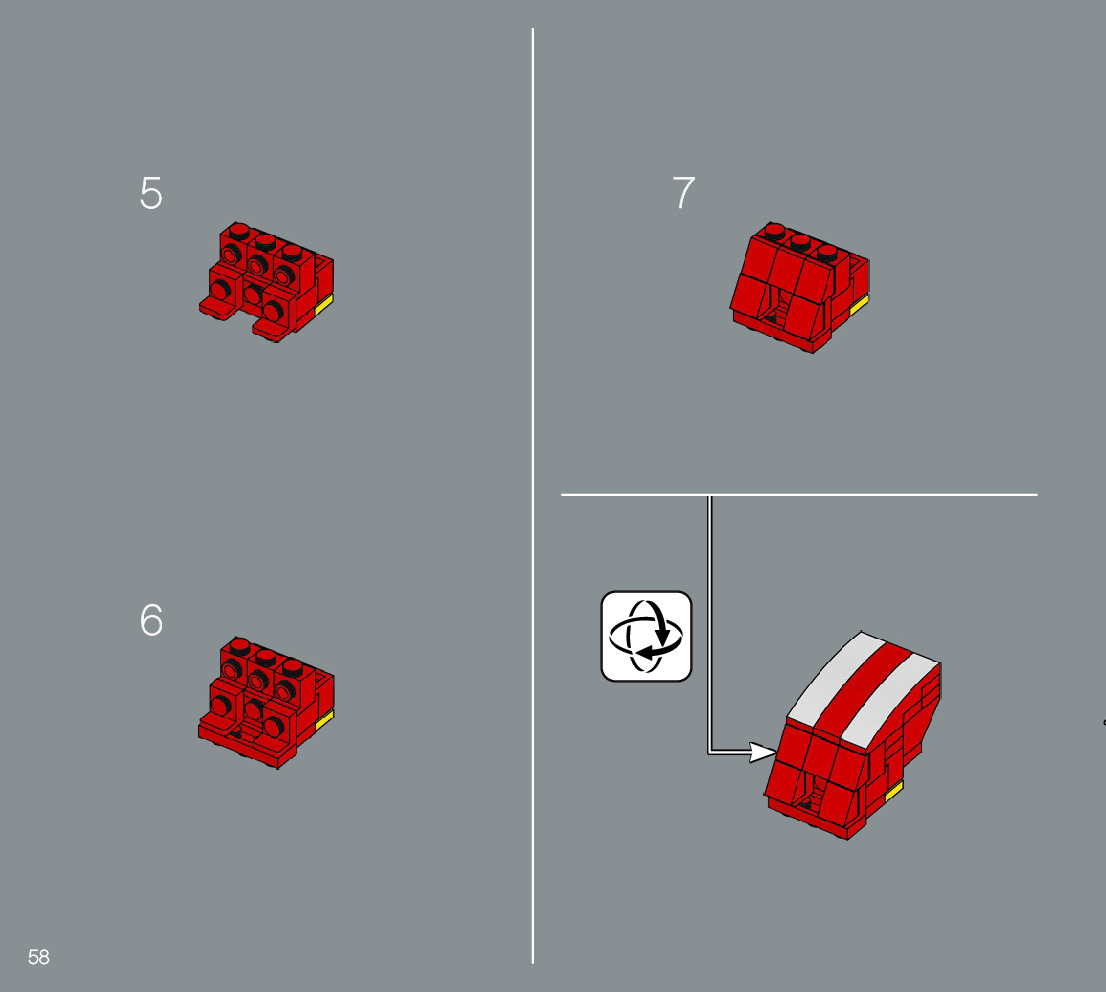 5

6

7

58