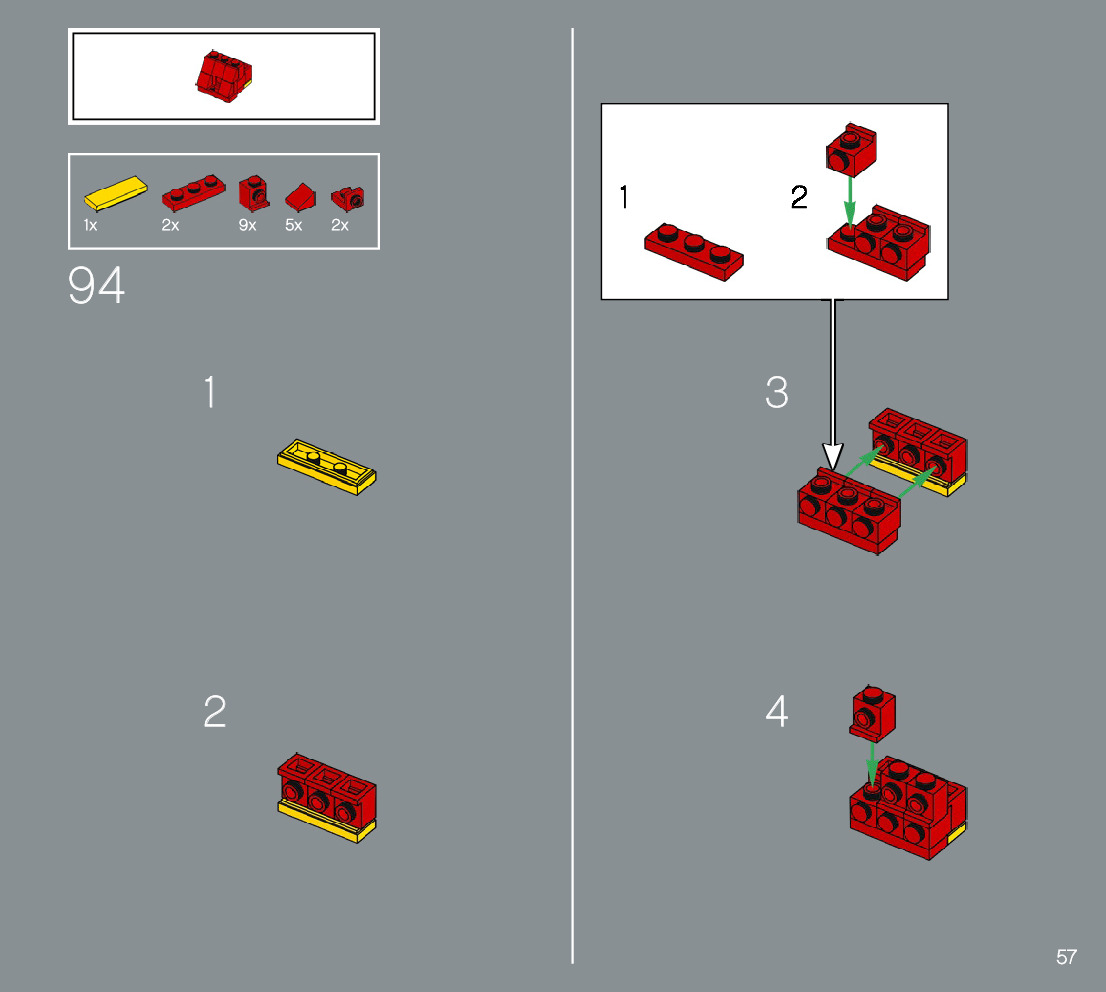 1x 2x 9x 5x 2x

94

1

2

1

2

3

4

57