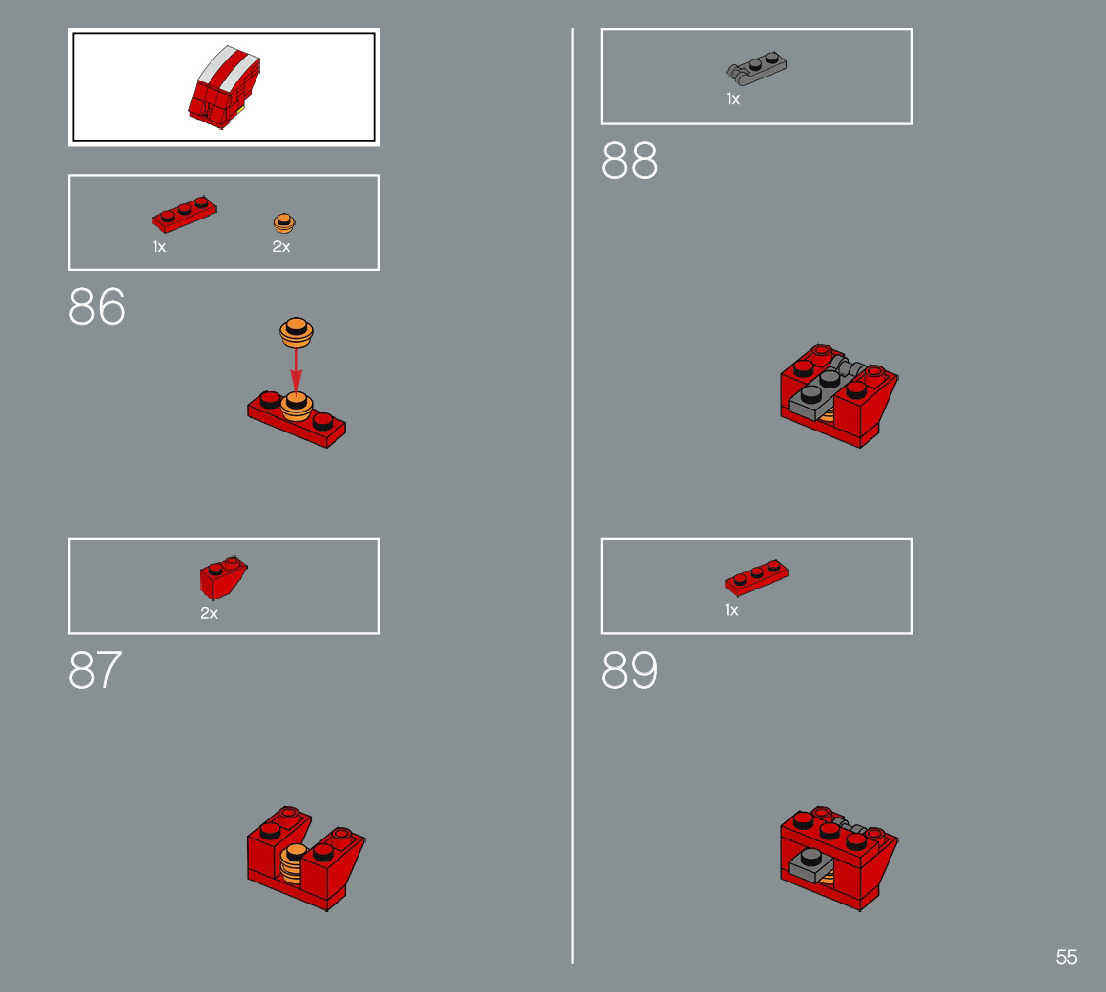 1x 2x

86

2x

87

1x

88

1x

89

55