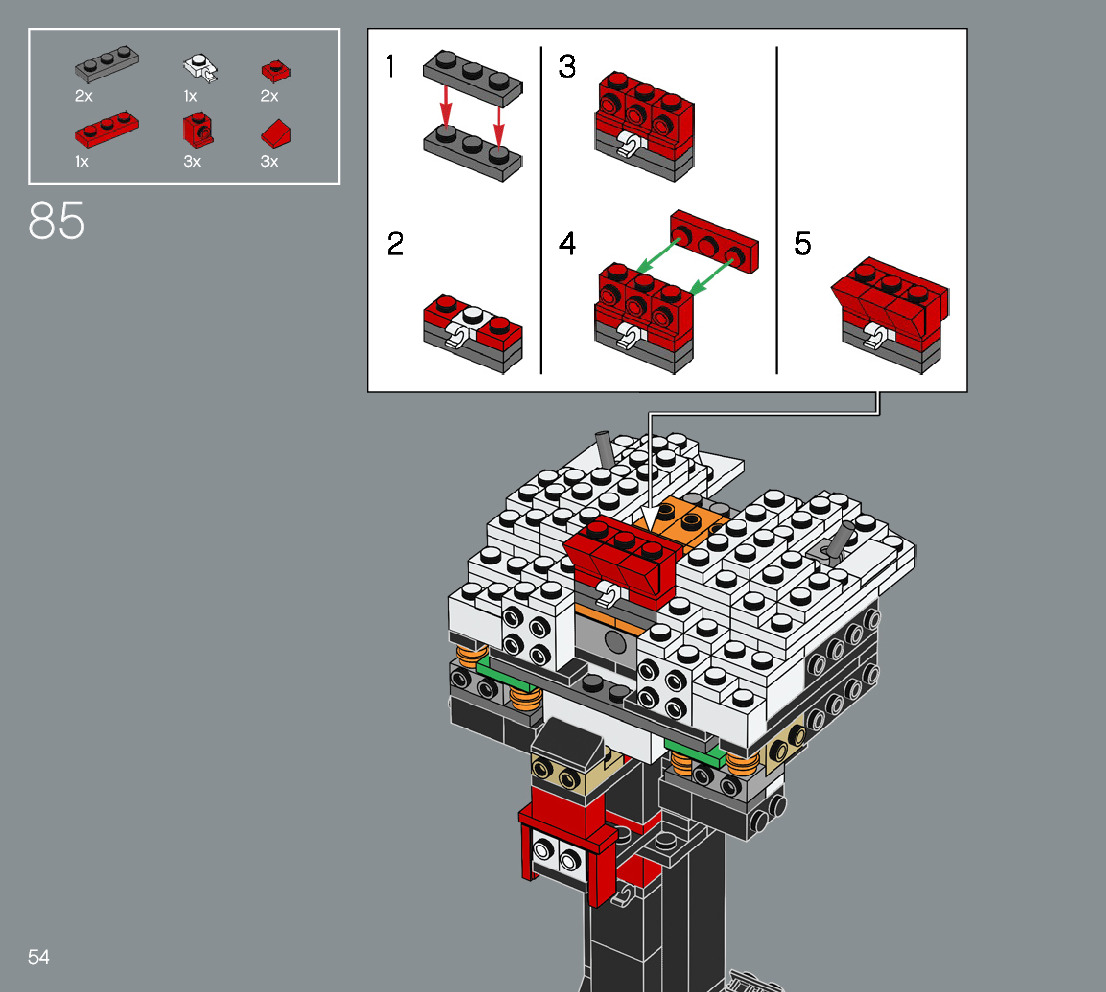 2x 1x 2x
1x 3x 3x

85

1

2

3

4

5

54