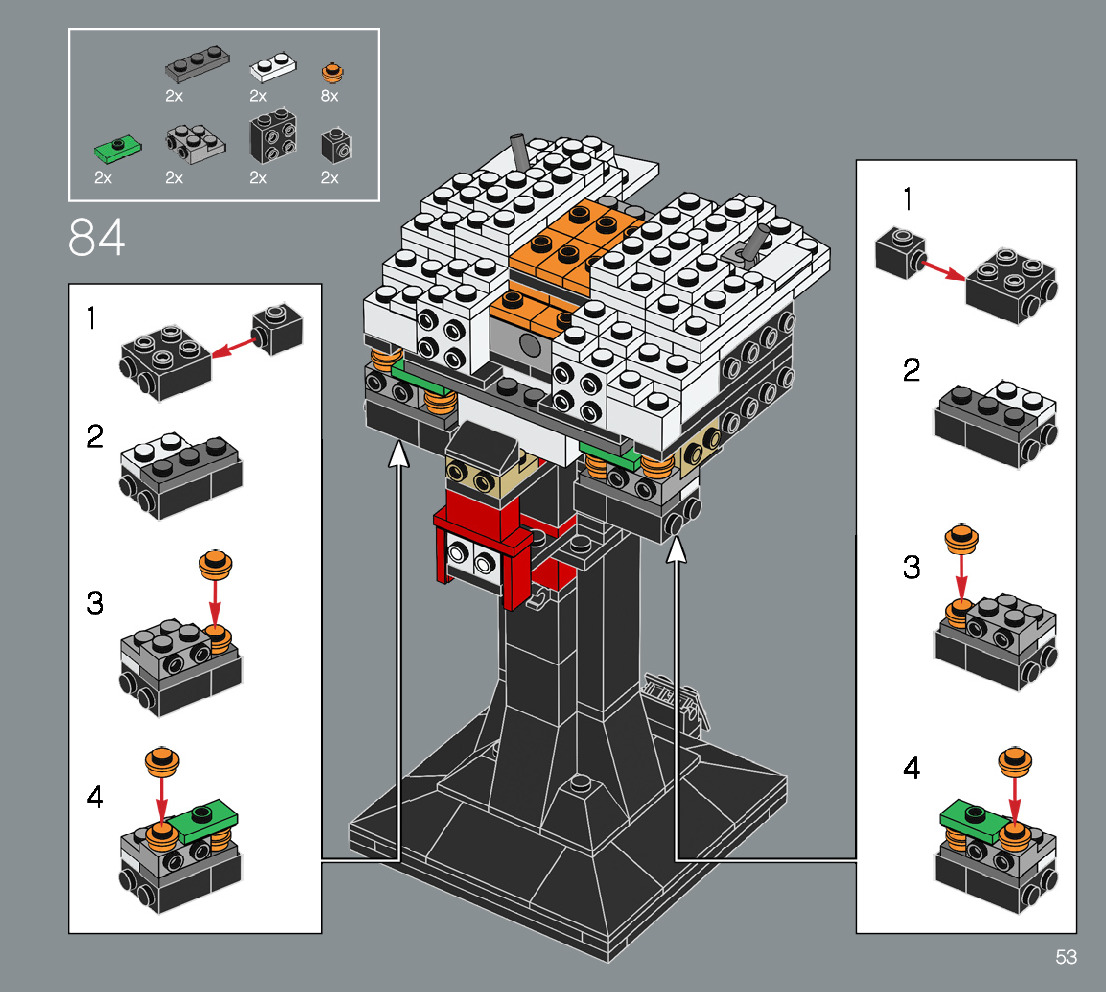 2x 2x 8x

2x 2x 2x 2x

84

1

2

3

4

1

2

3

4

53