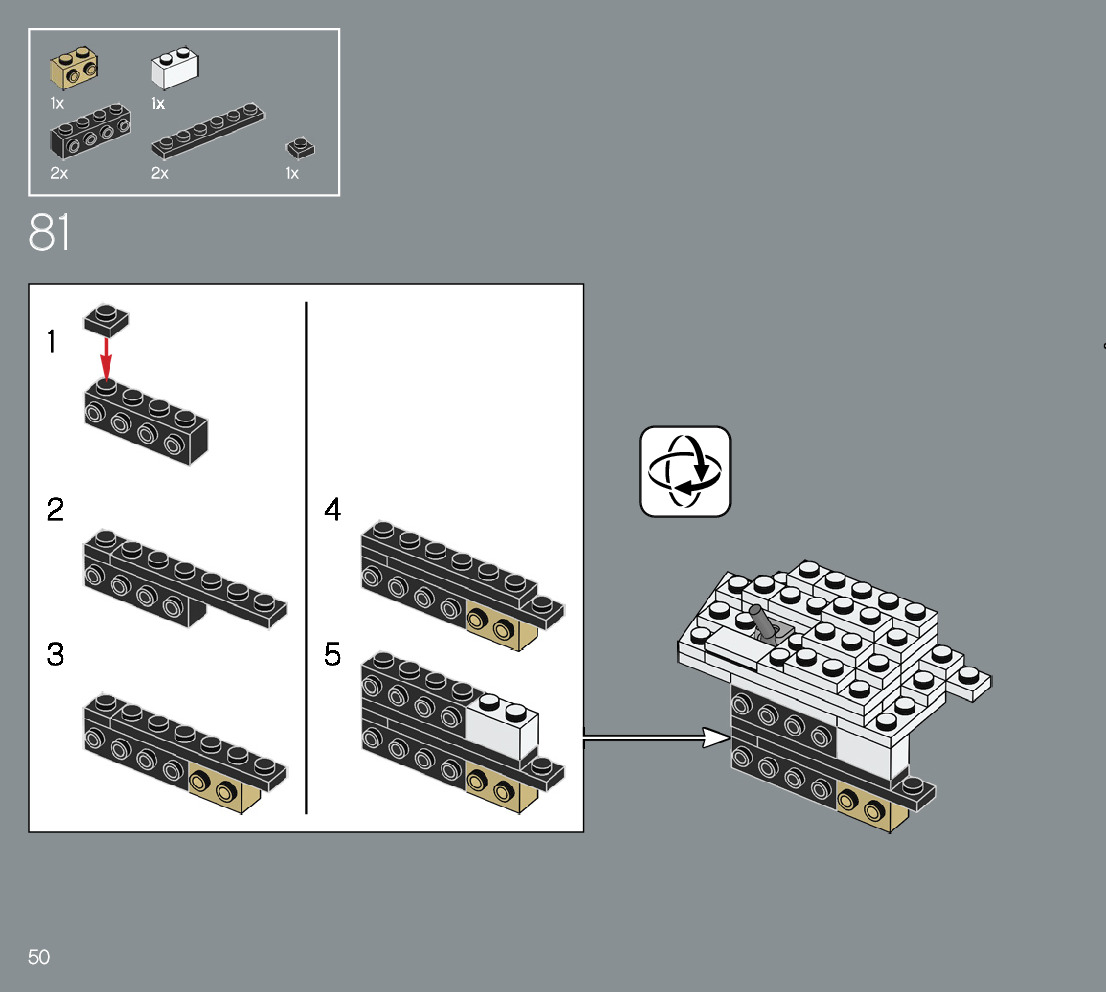 1x 1x
2x 2x 1x

81

1

2

3

4

5

50