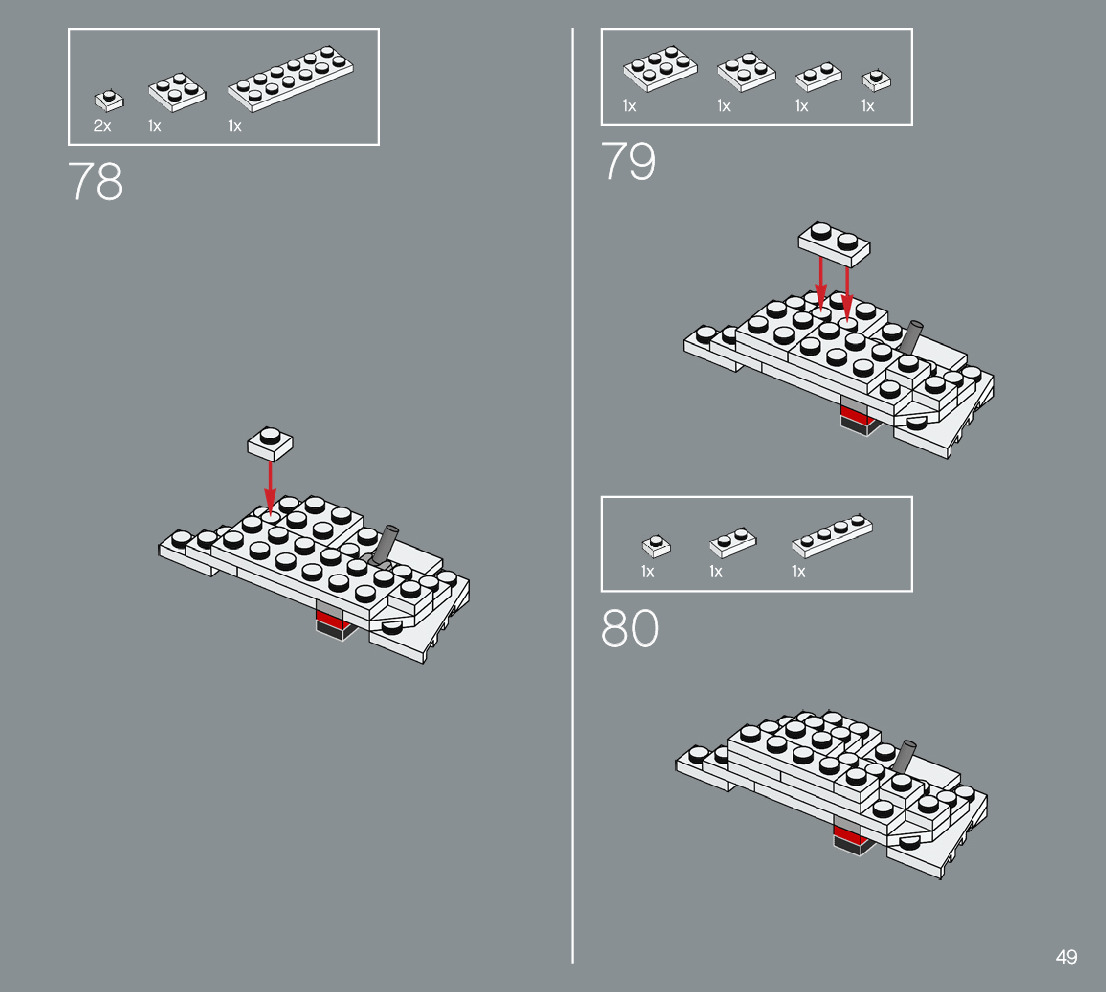 2x 1x 1x

78

1x 1x 1x 1x

79

1x 1x 1x

80

49