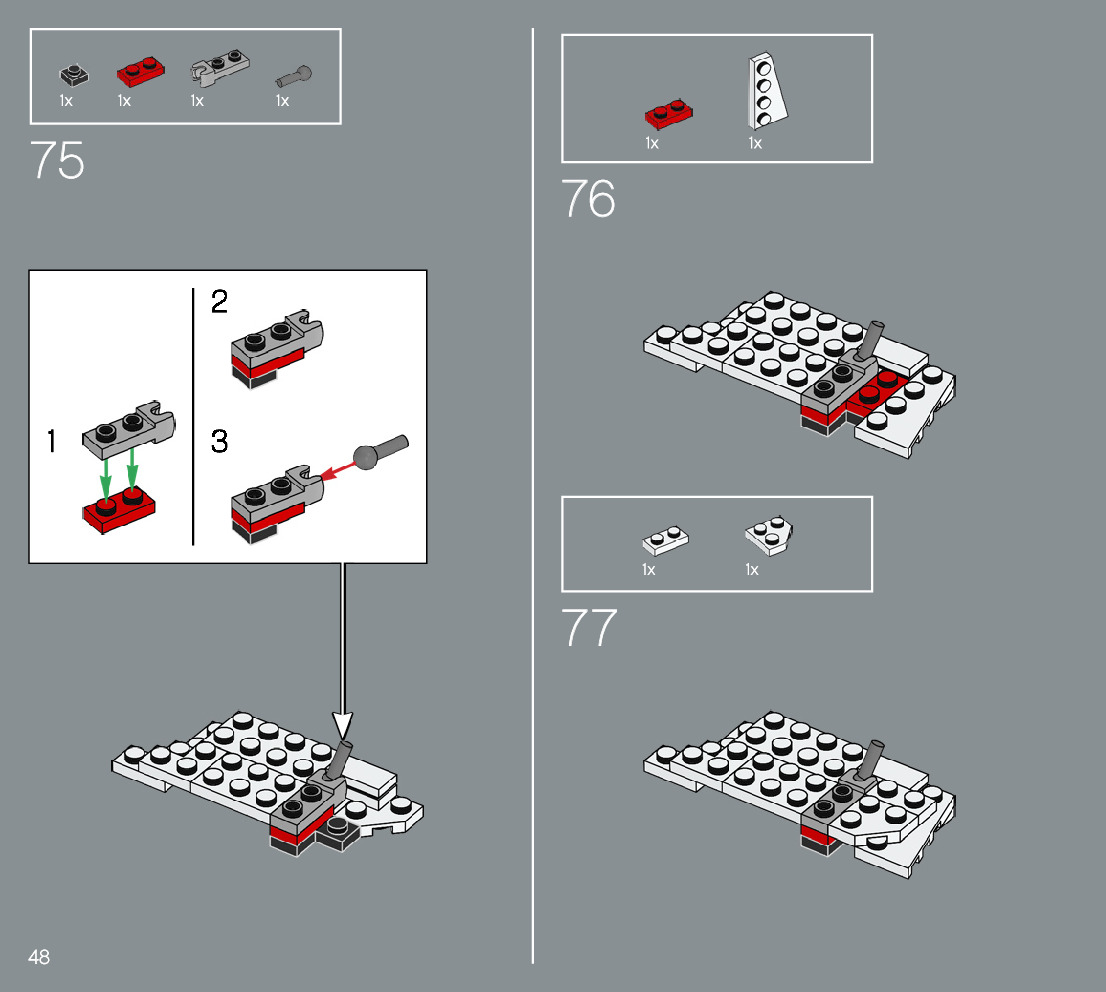 1x 1x 1x 1x

75

1

2

3

48

1x 1x

76

1x 1x

77