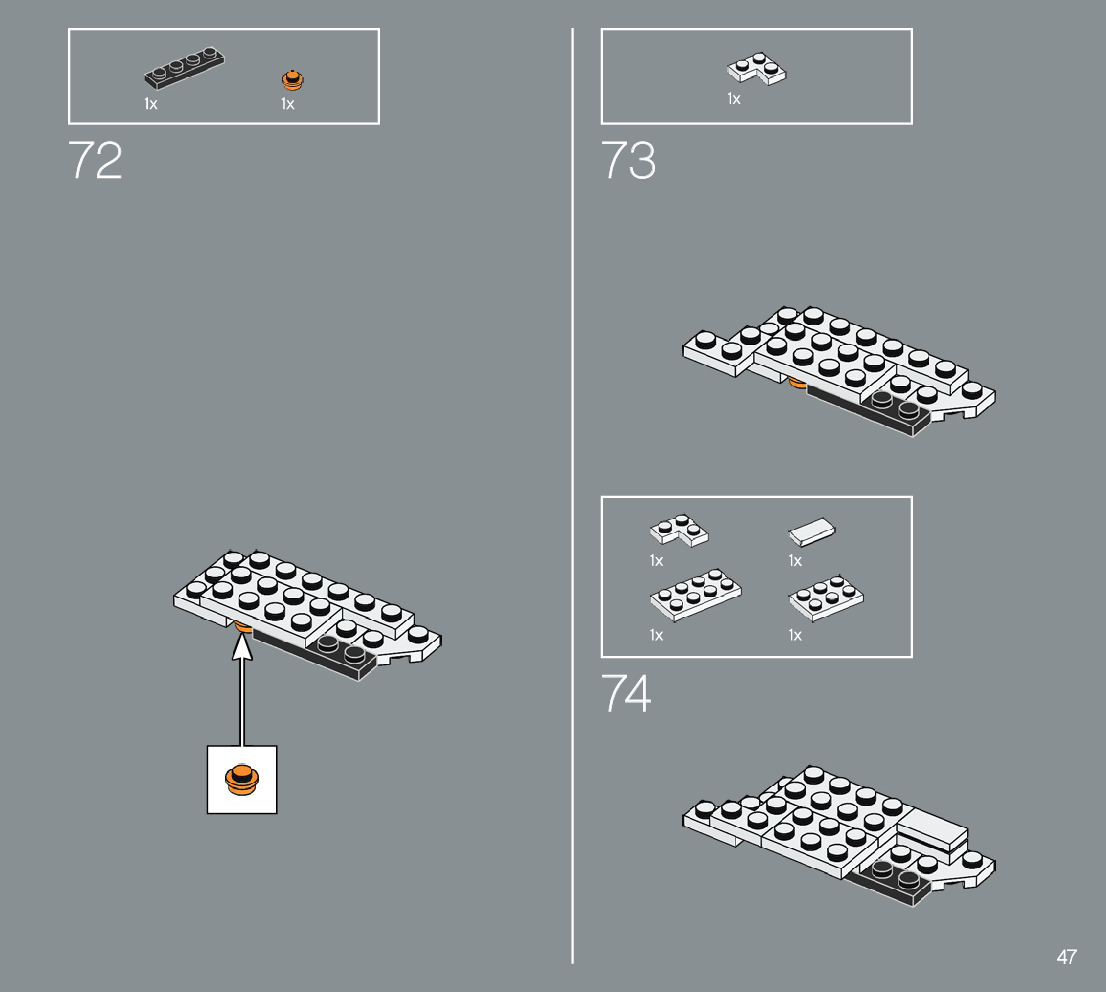 1x

1x

72

1x

73

1x

1x

1x

1x

74

47