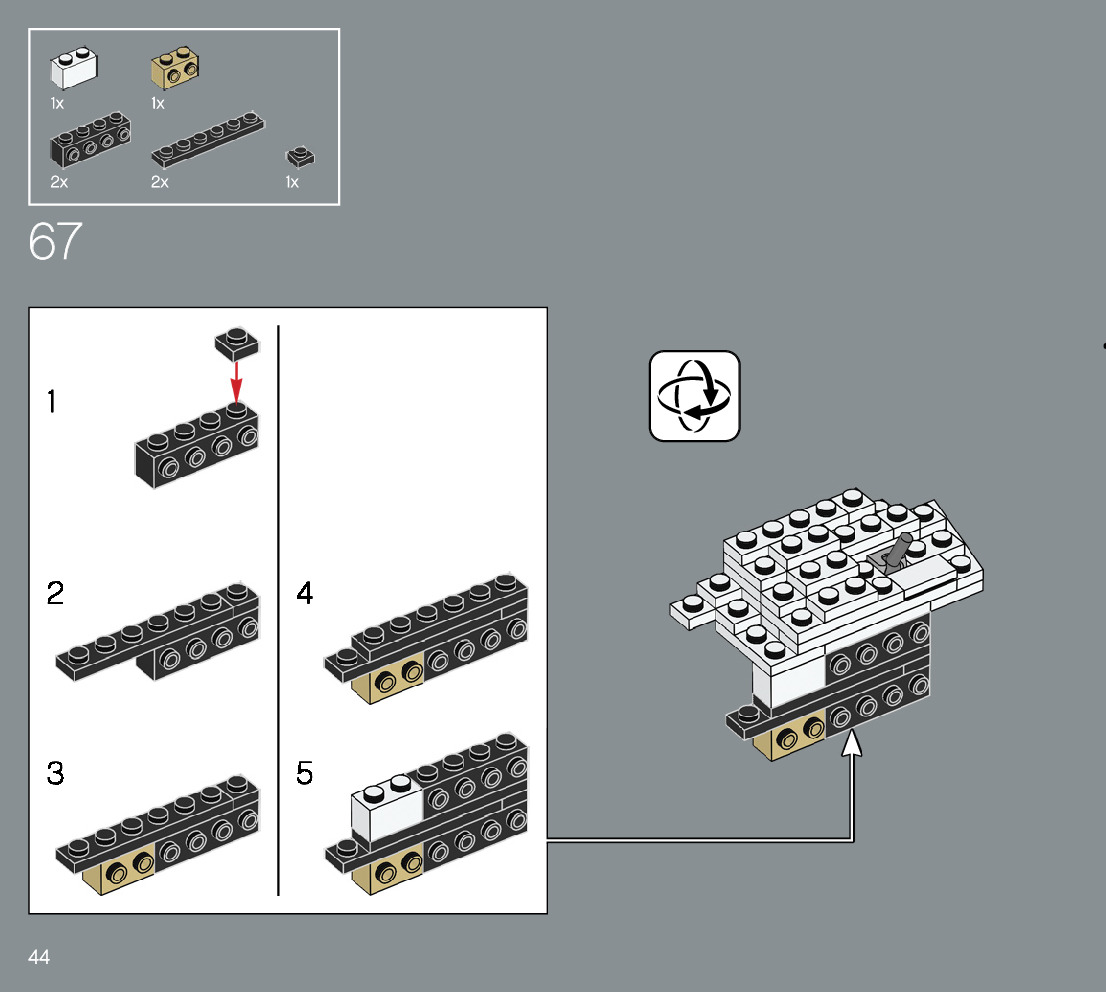 1x
1x
2x
2x
1x

67

1
2
3
4
5

44