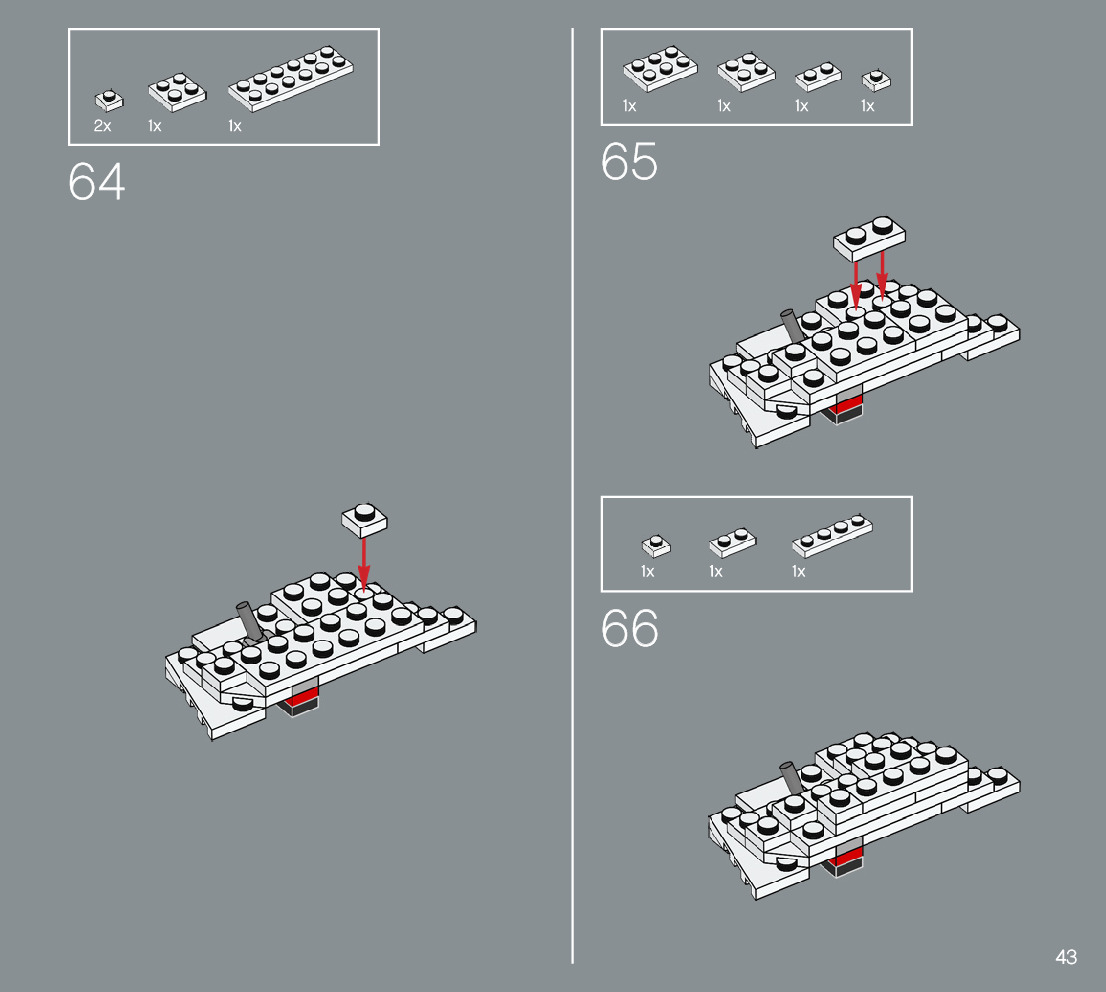 2x 1x 1x

64

1x 1x 1x 1x

65

1x 1x 1x

66

43