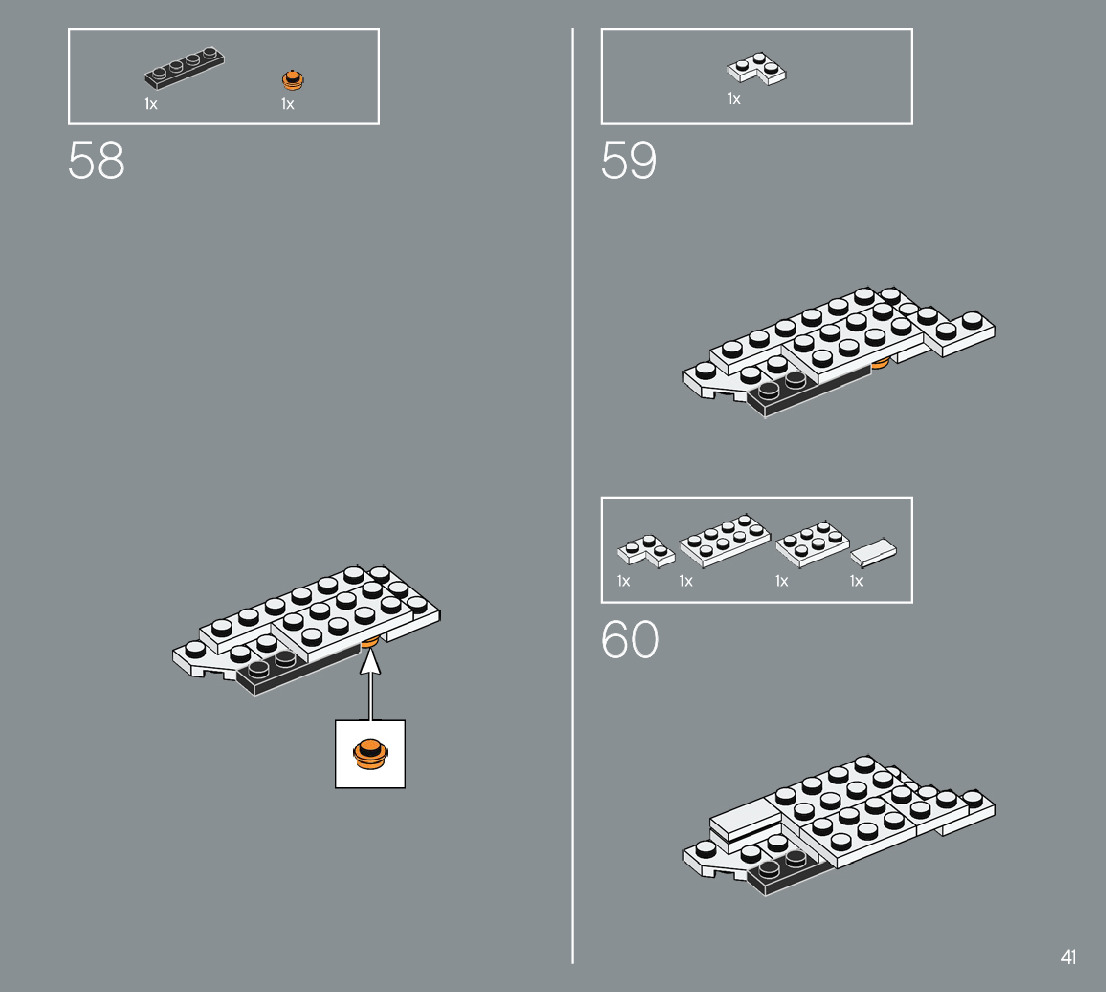 1x 1x

58

1x

59

1x 1x 1x 1x

60

41