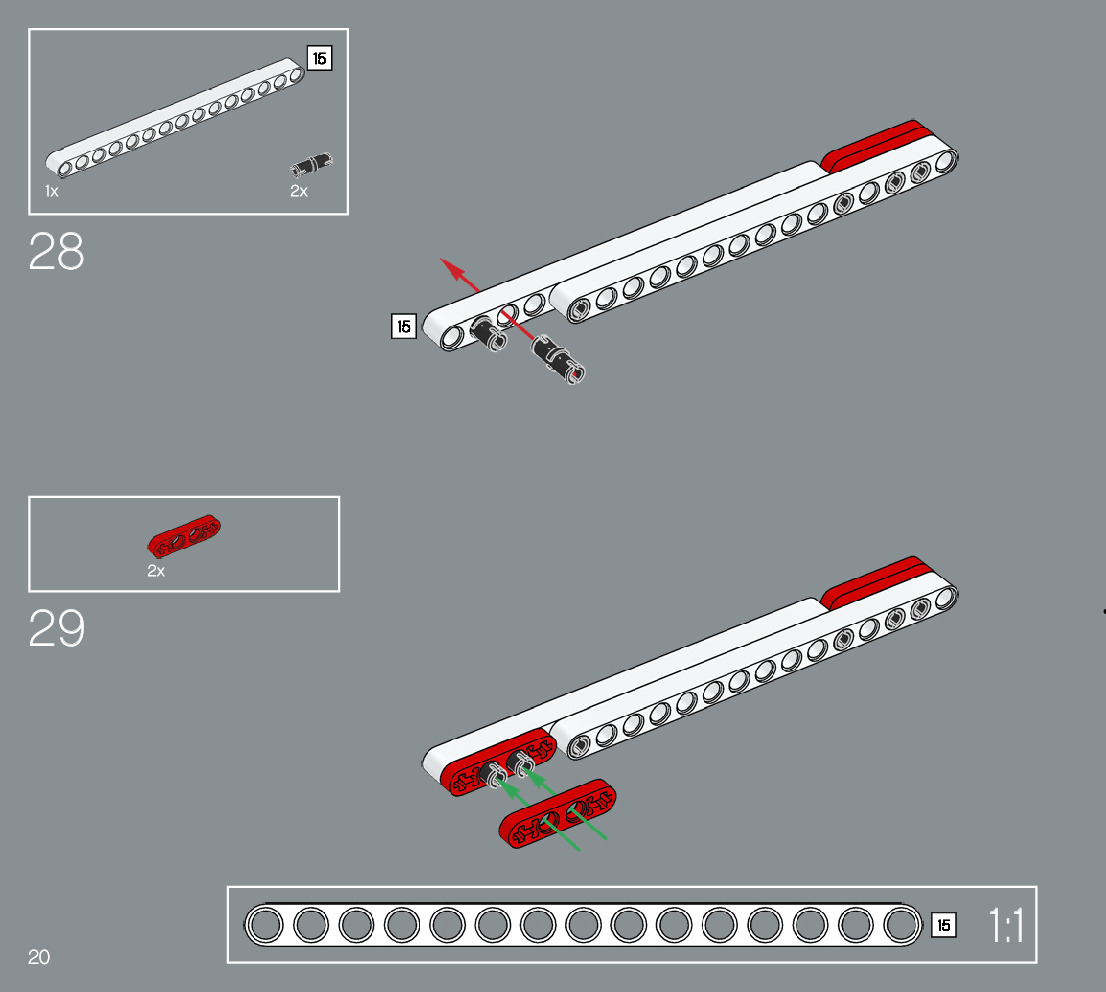 15
1x
2x
28
15

2x
29

15
1:1
20