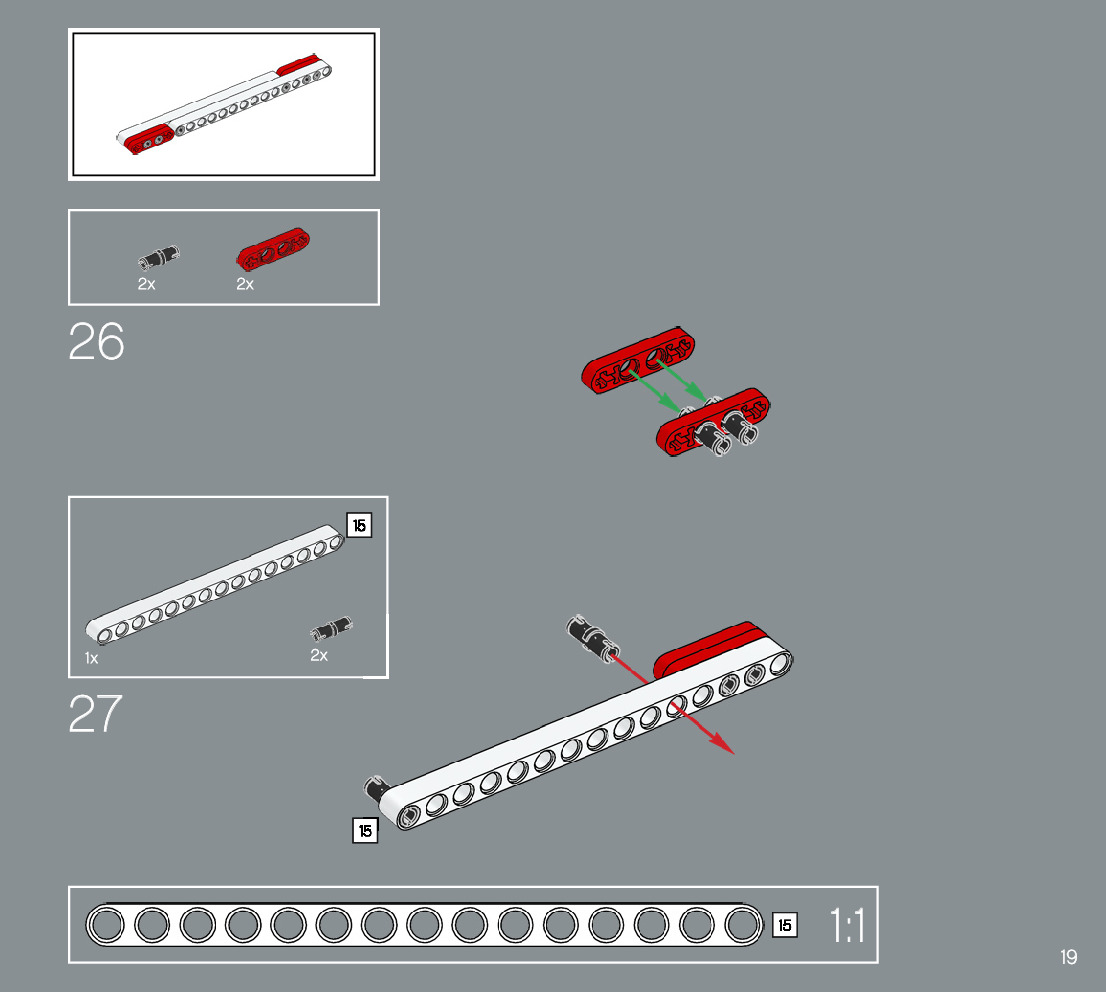 2x
2x

26

15

1x
2x

27

15

15
1:1

19