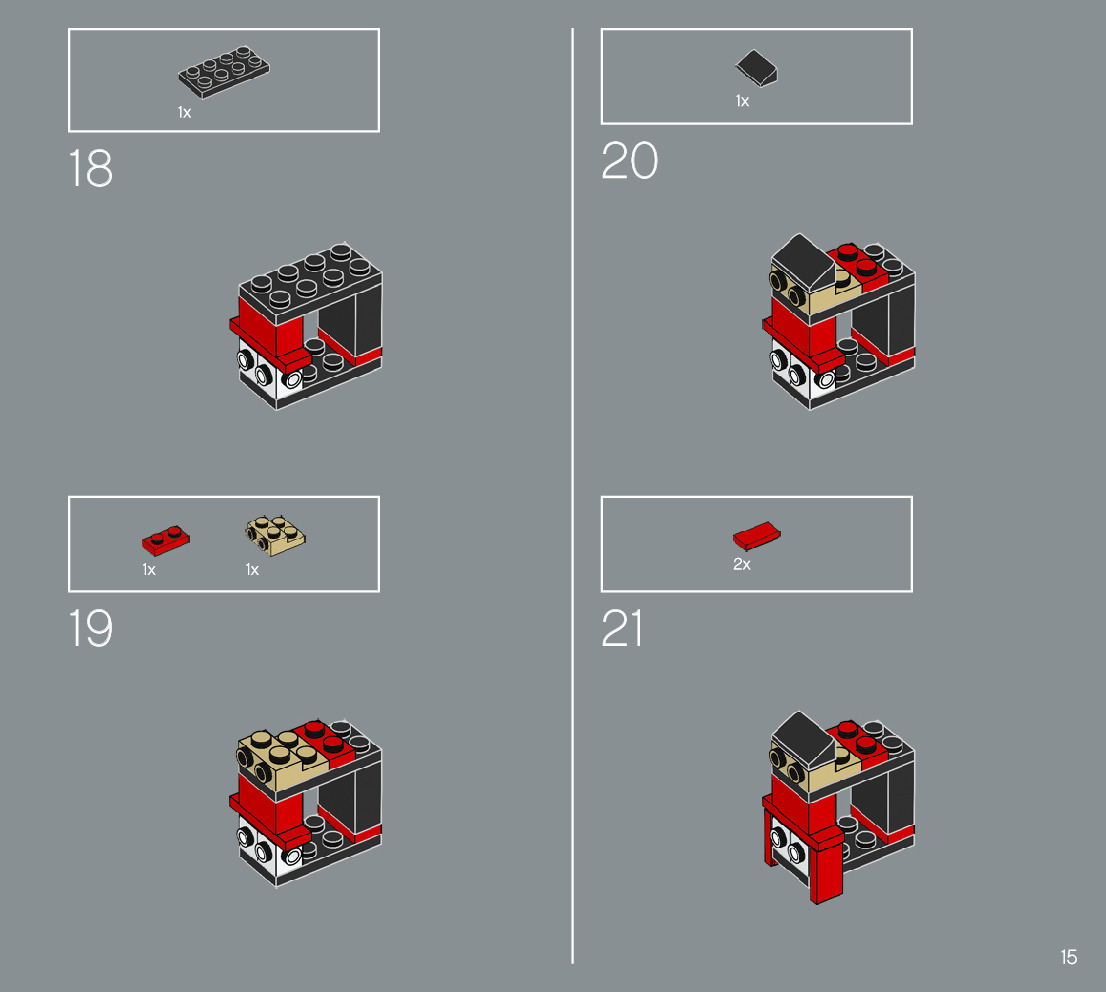 1x

18

1x 1x

19

1x

20

2x

21

15