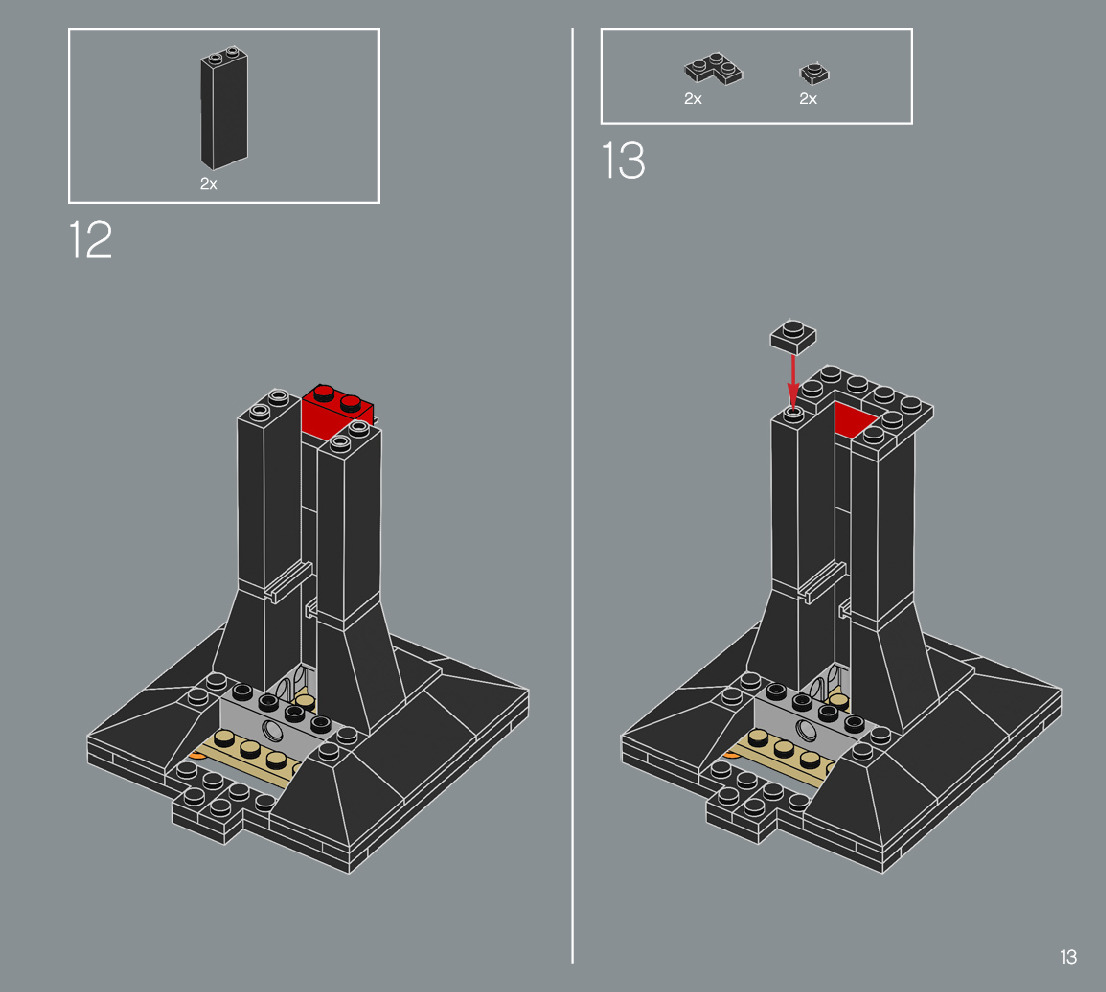 2x

12

2x 2x

13

13