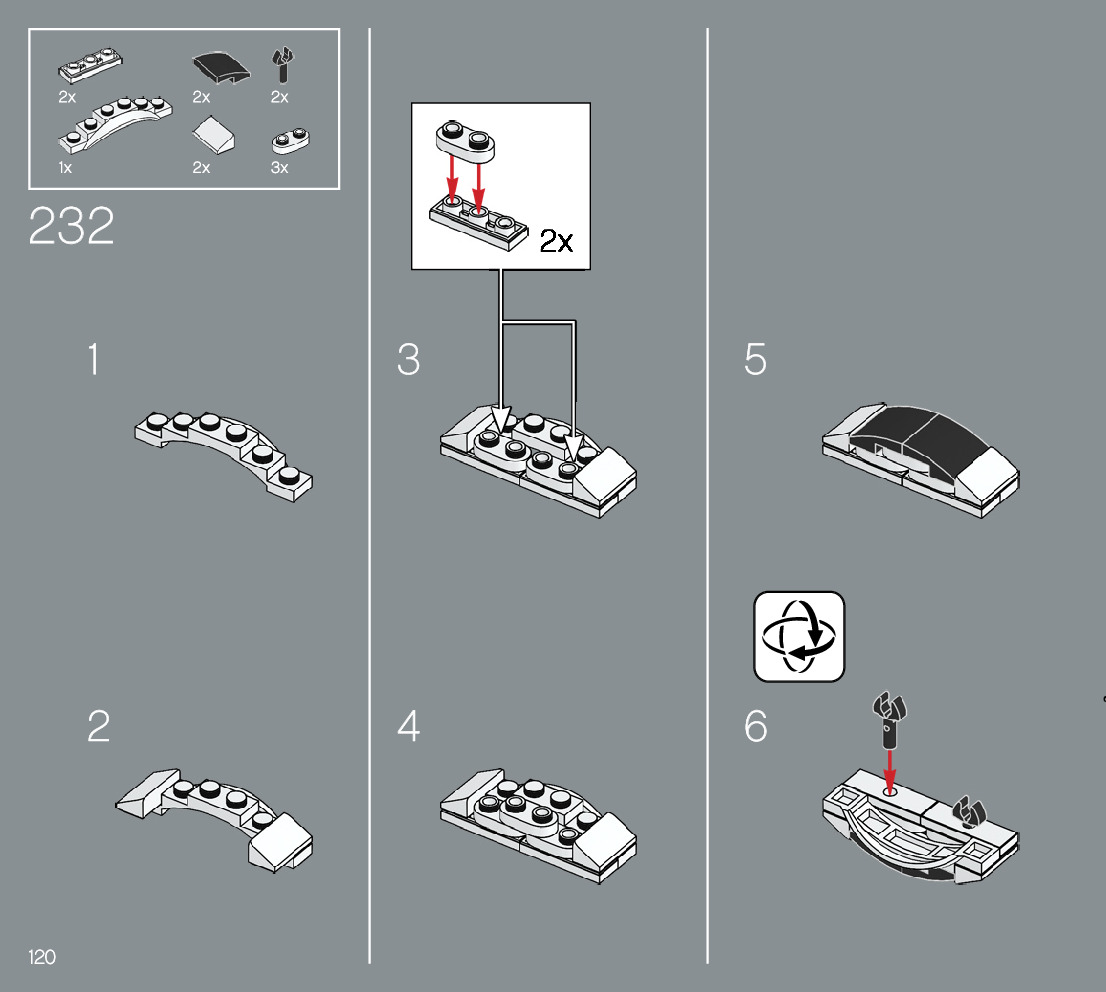 2x
2x
2x
1x
2x
3x

232

1

2

2x

3

4

5

6

120