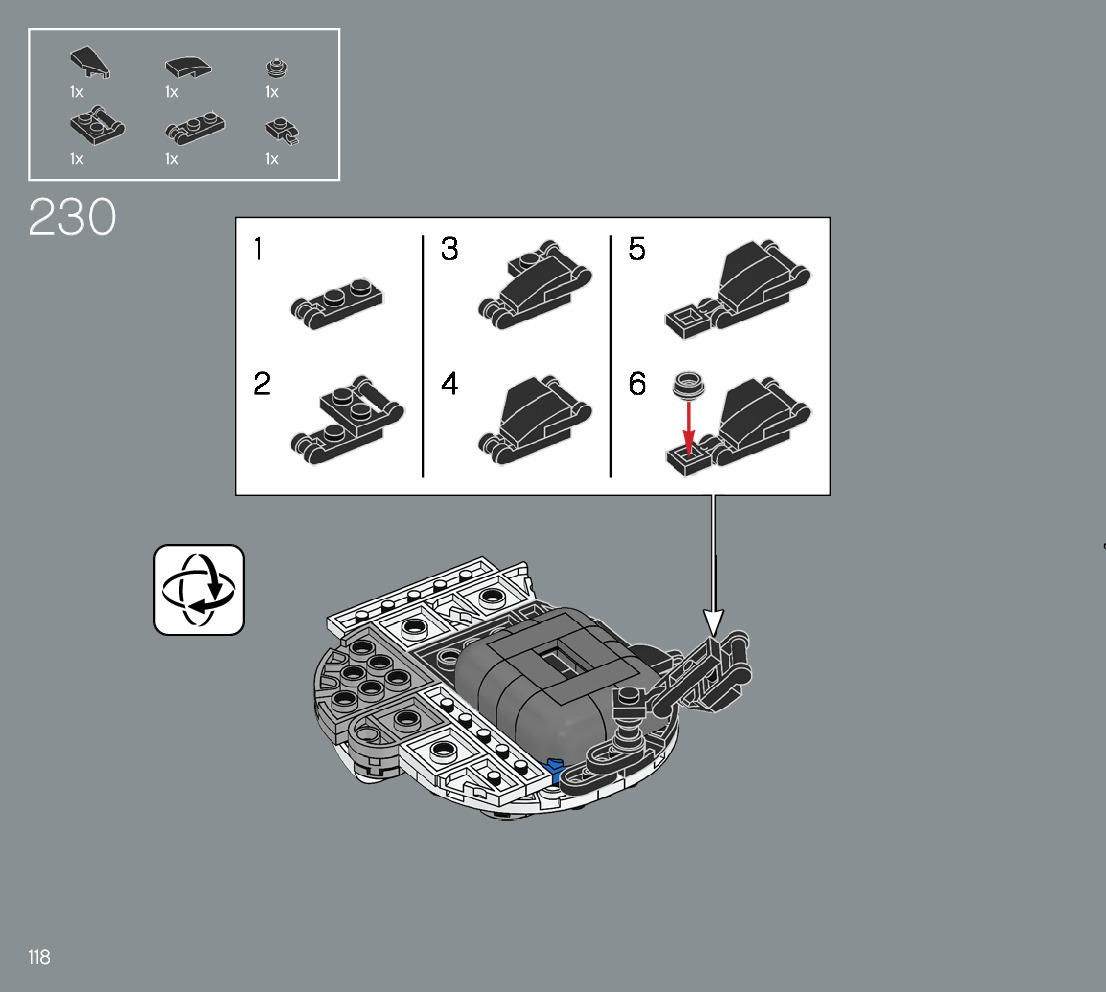 1x 1x 1x
1x 1x 1x

230

1
2
3
4
5
6

118