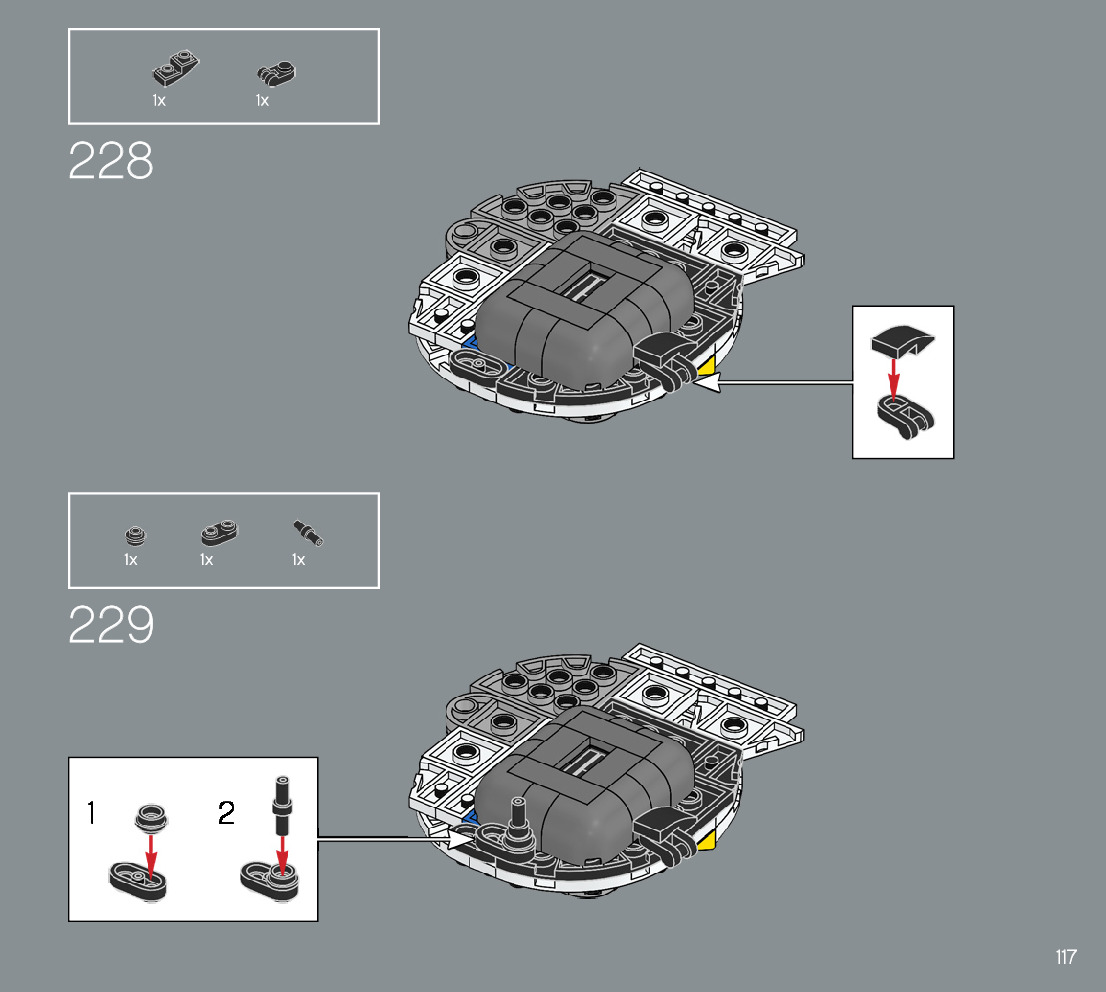 1x 1x

228

1x 1x 1x

229

1

2

117