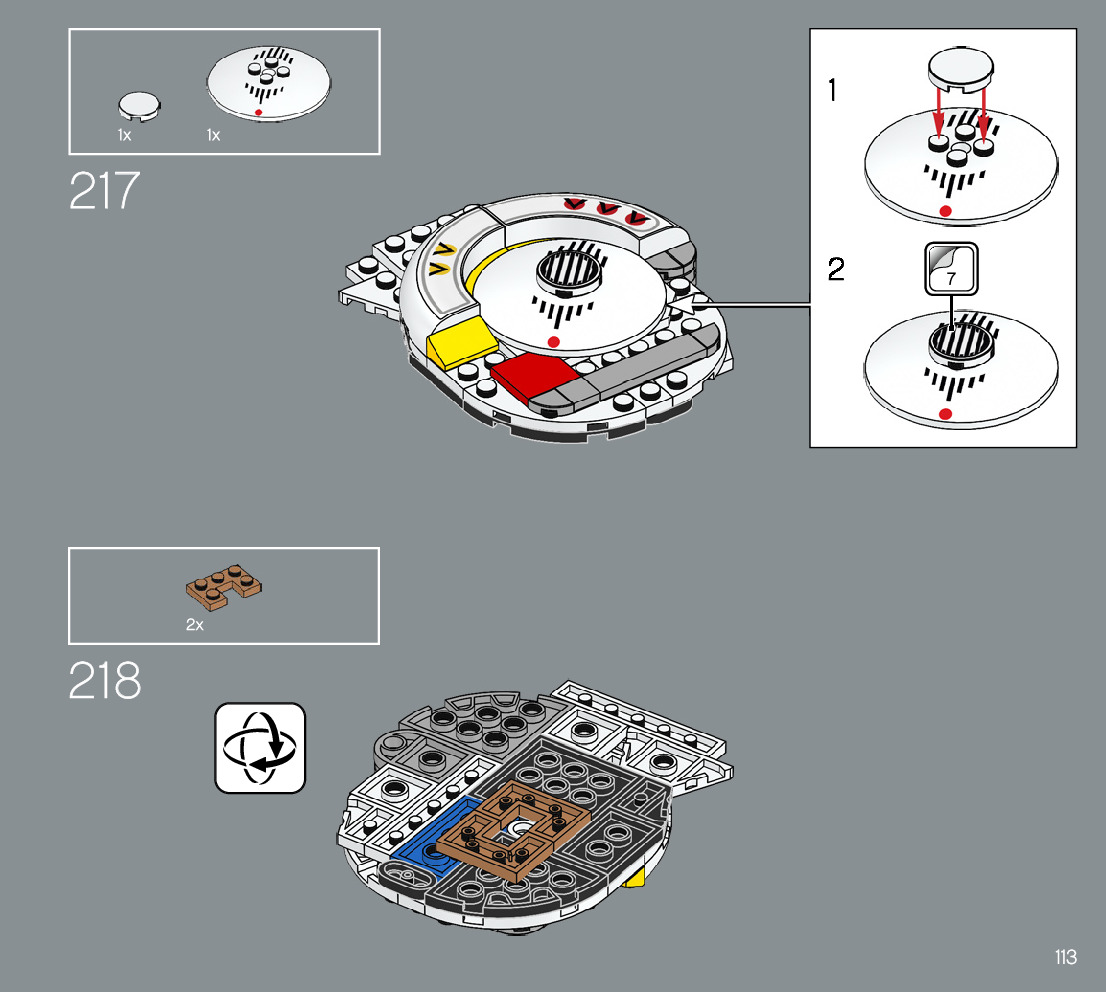 1x 1x

217

1

2

7

2x

218

113