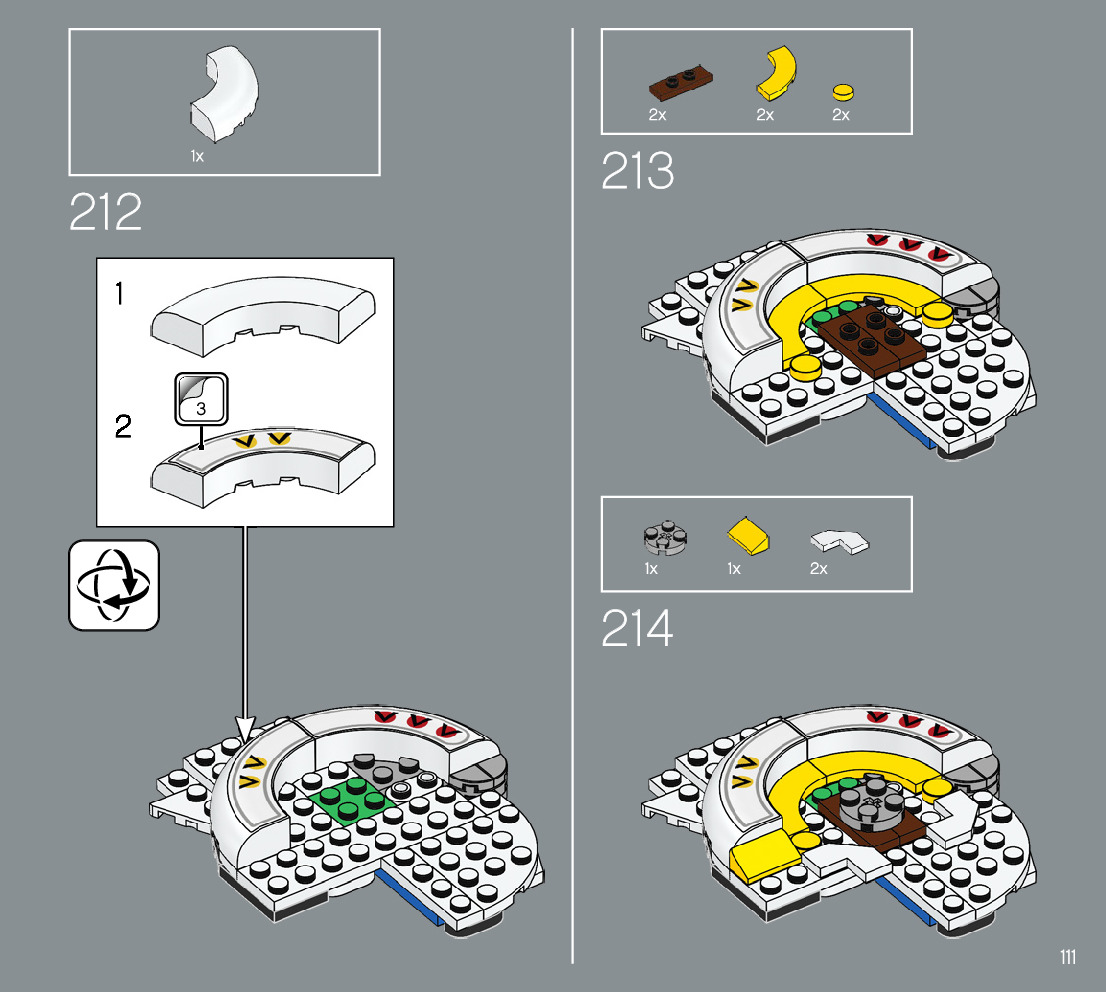 1x

212

1

2

3

2x 2x 2x

213

1x 1x 2x

214

111