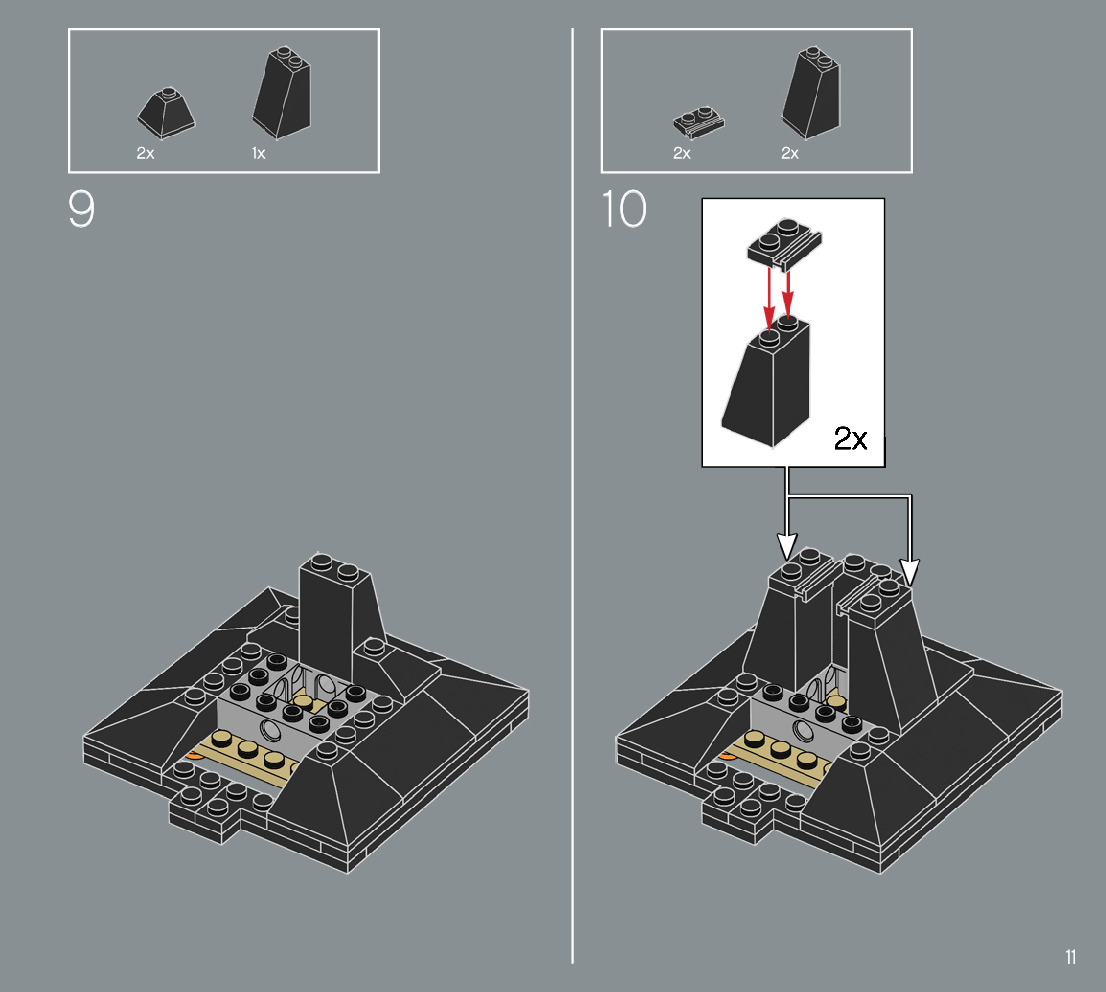 2x 1x

9

2x 2x

10

2x

11