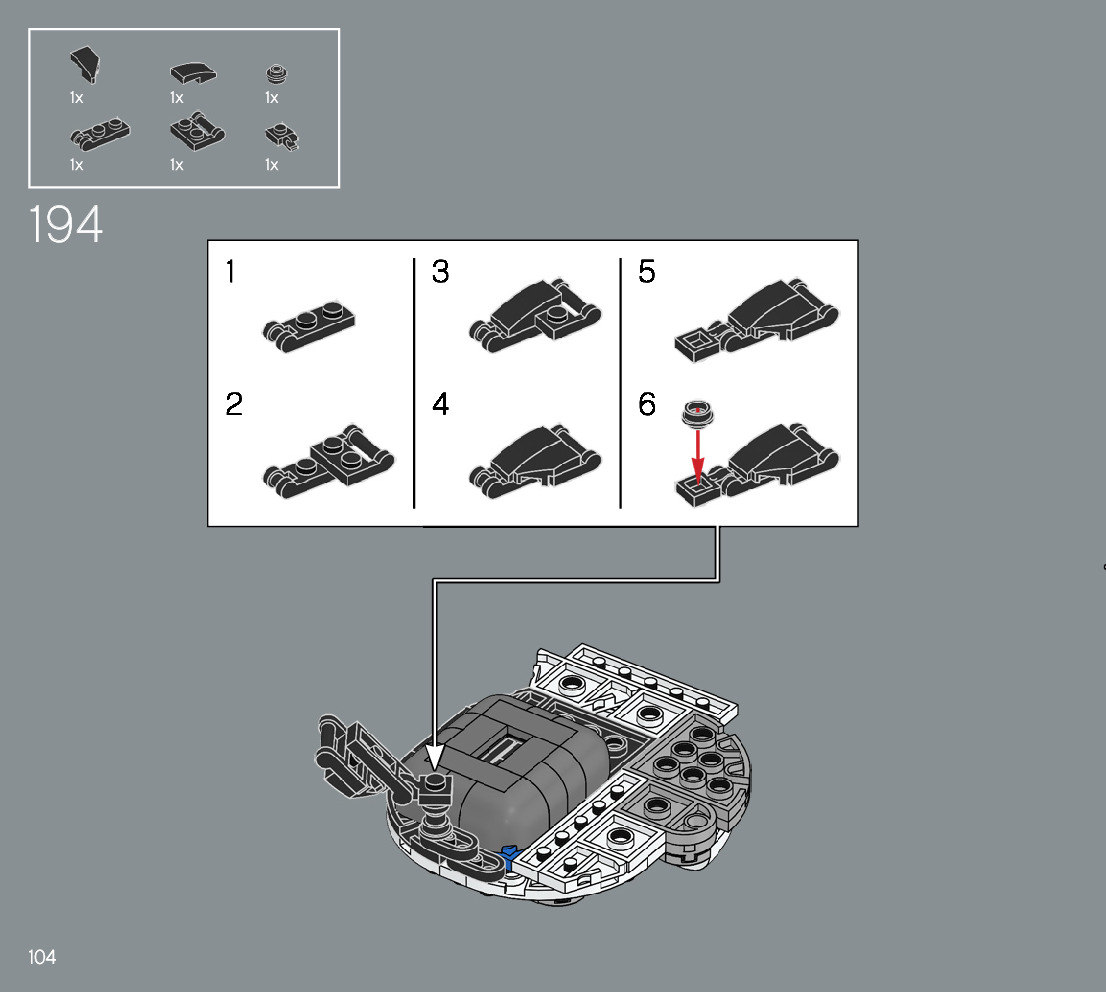 1x 1x 1x
1x 1x 1x

194

1

2

3

4

5

6

104