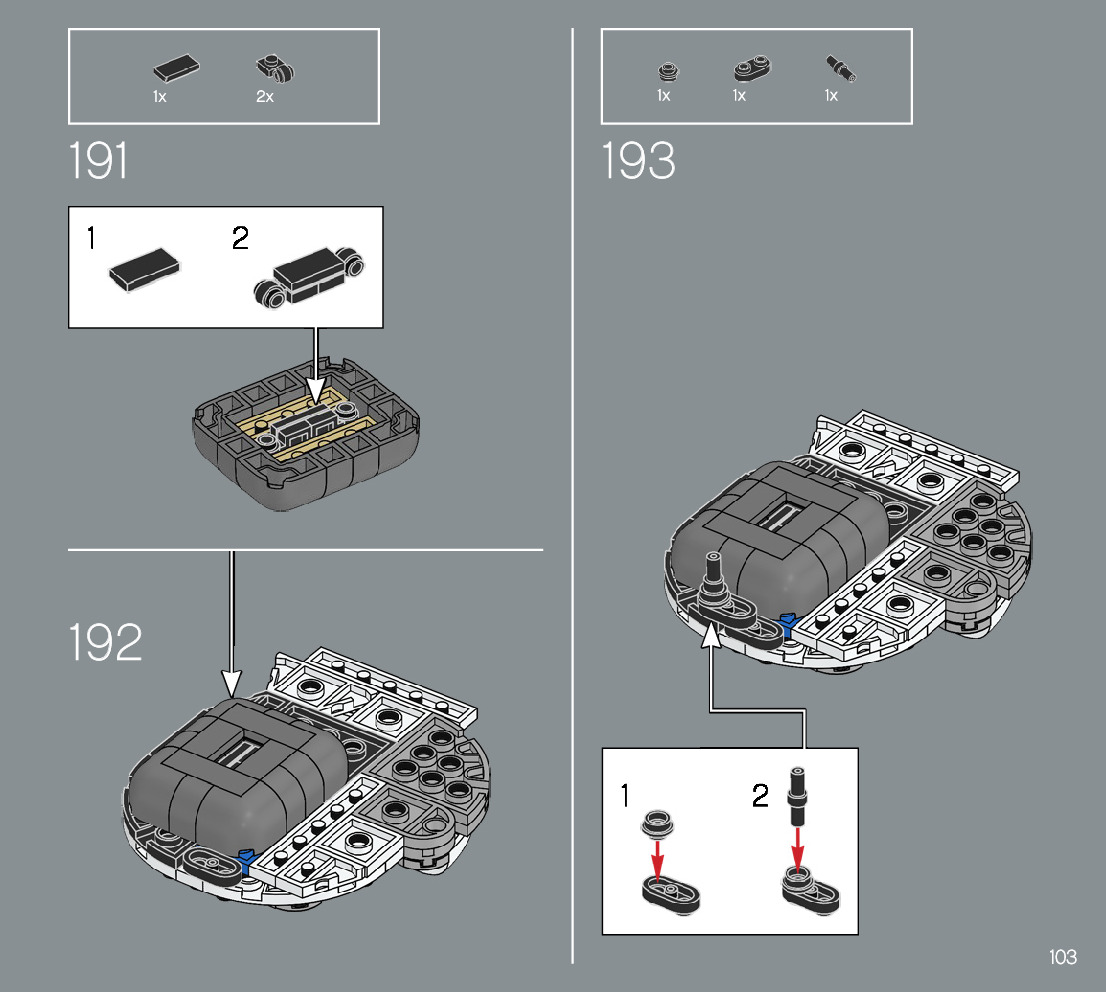 1x 2x

191

1 2

192

1x 1x 1x

193

1 2

103