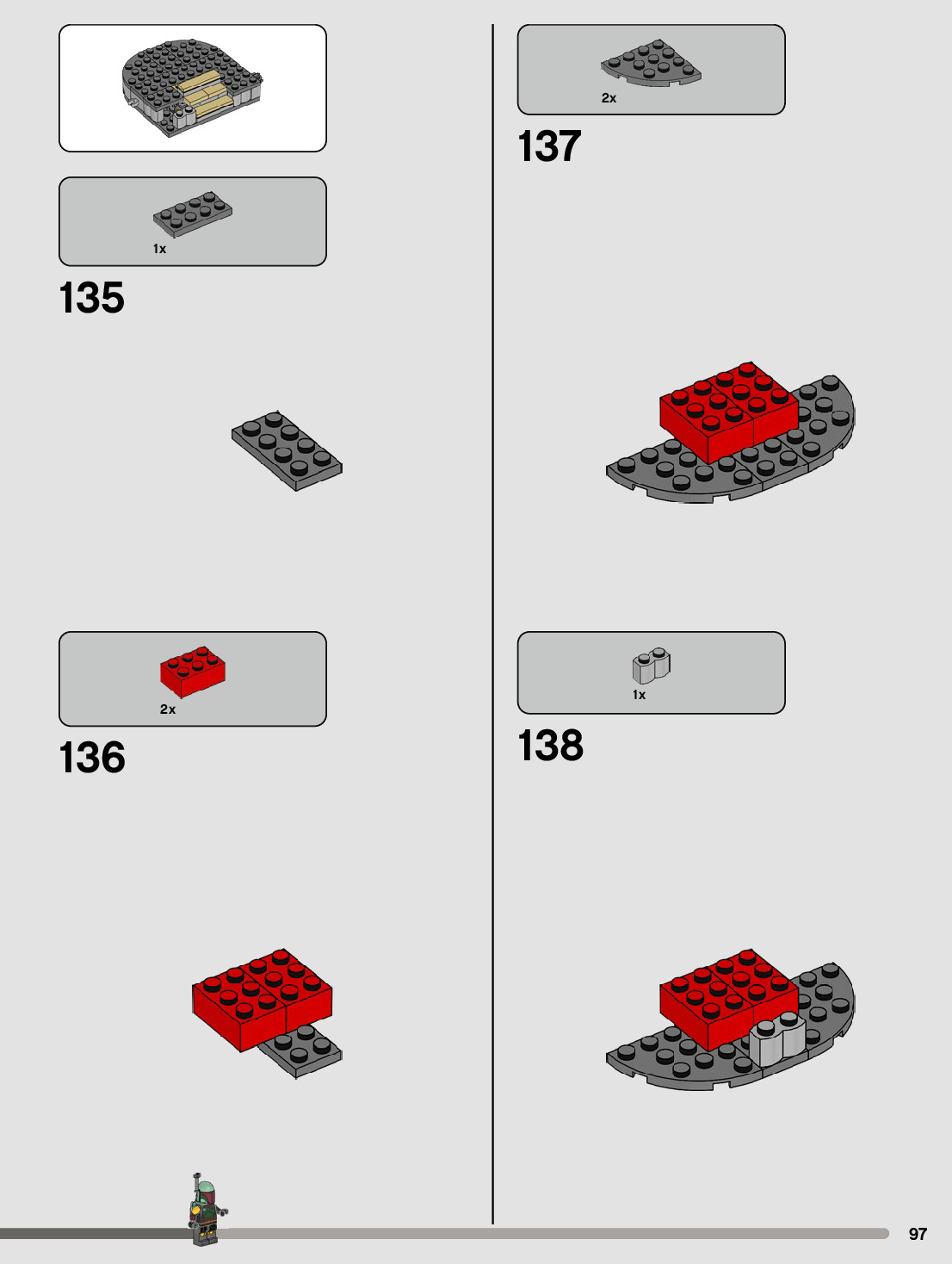 1x

135

2x

136

2x

137

1x

138

97