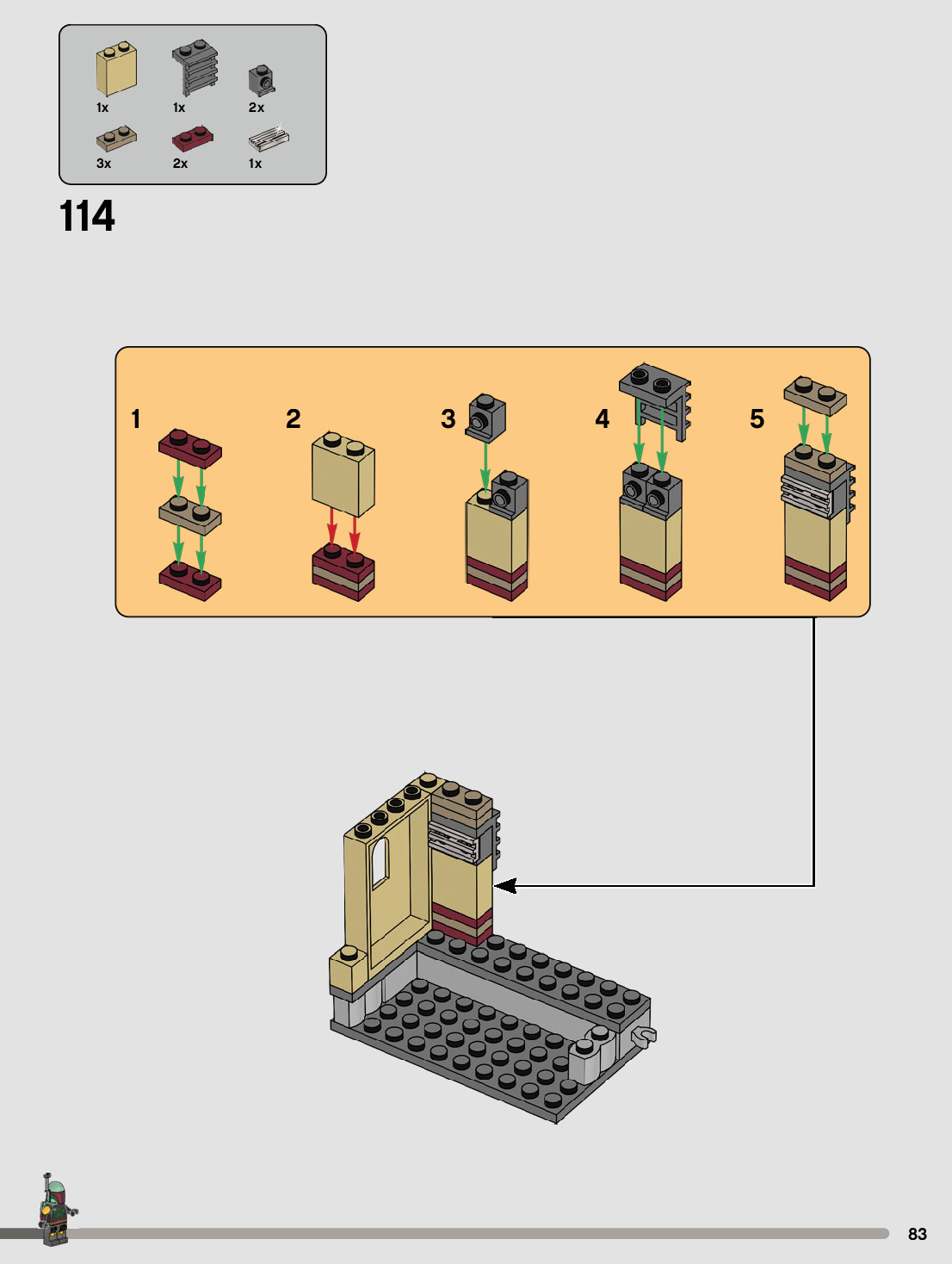 1x 1x 2x
3x 2x 1x

114

1

2

3

4

5

83