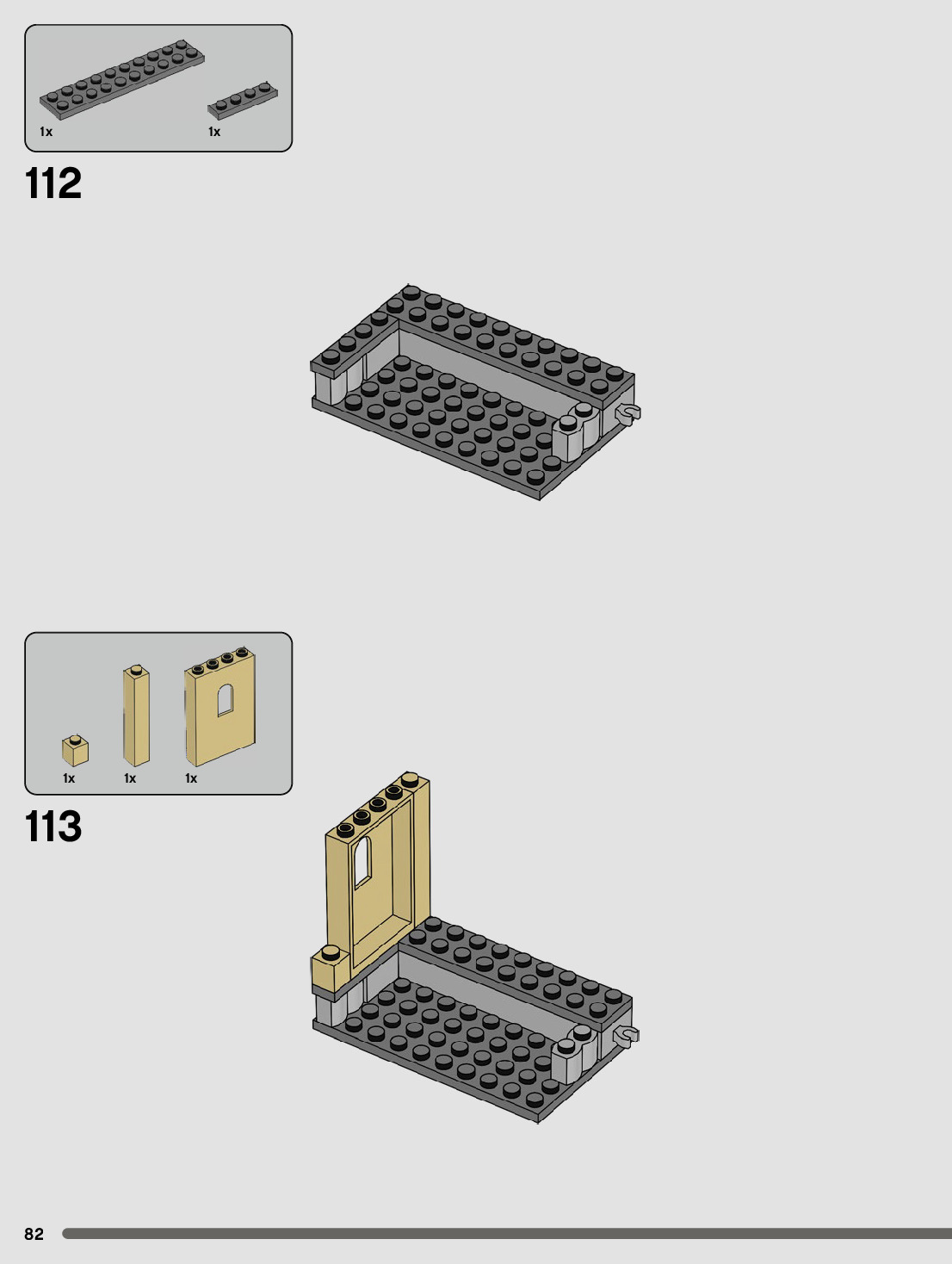 1x
1x

112

1x
1x
1x

113

82