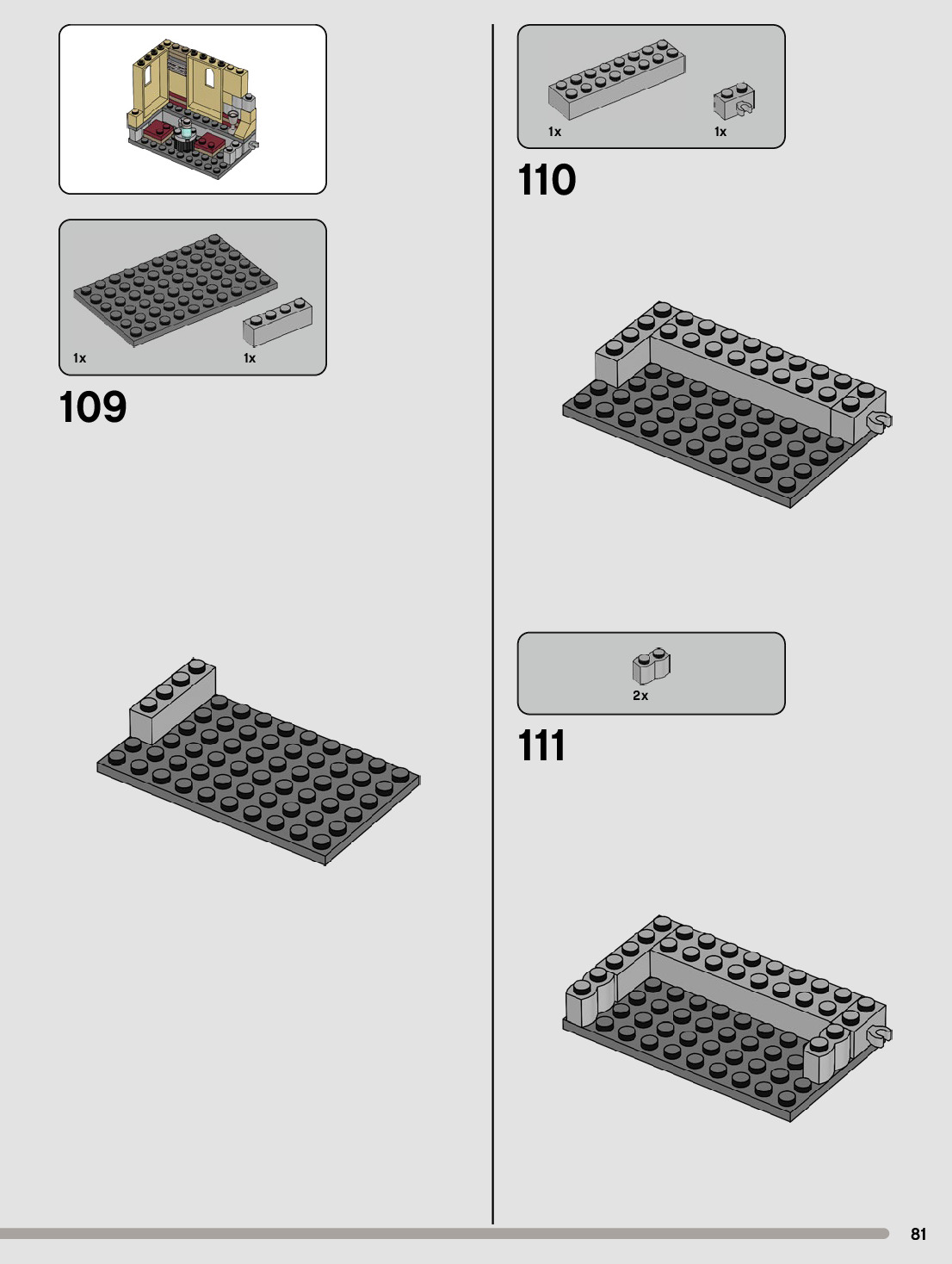 1x

1x

109

1x

1x

110

2x

111

81