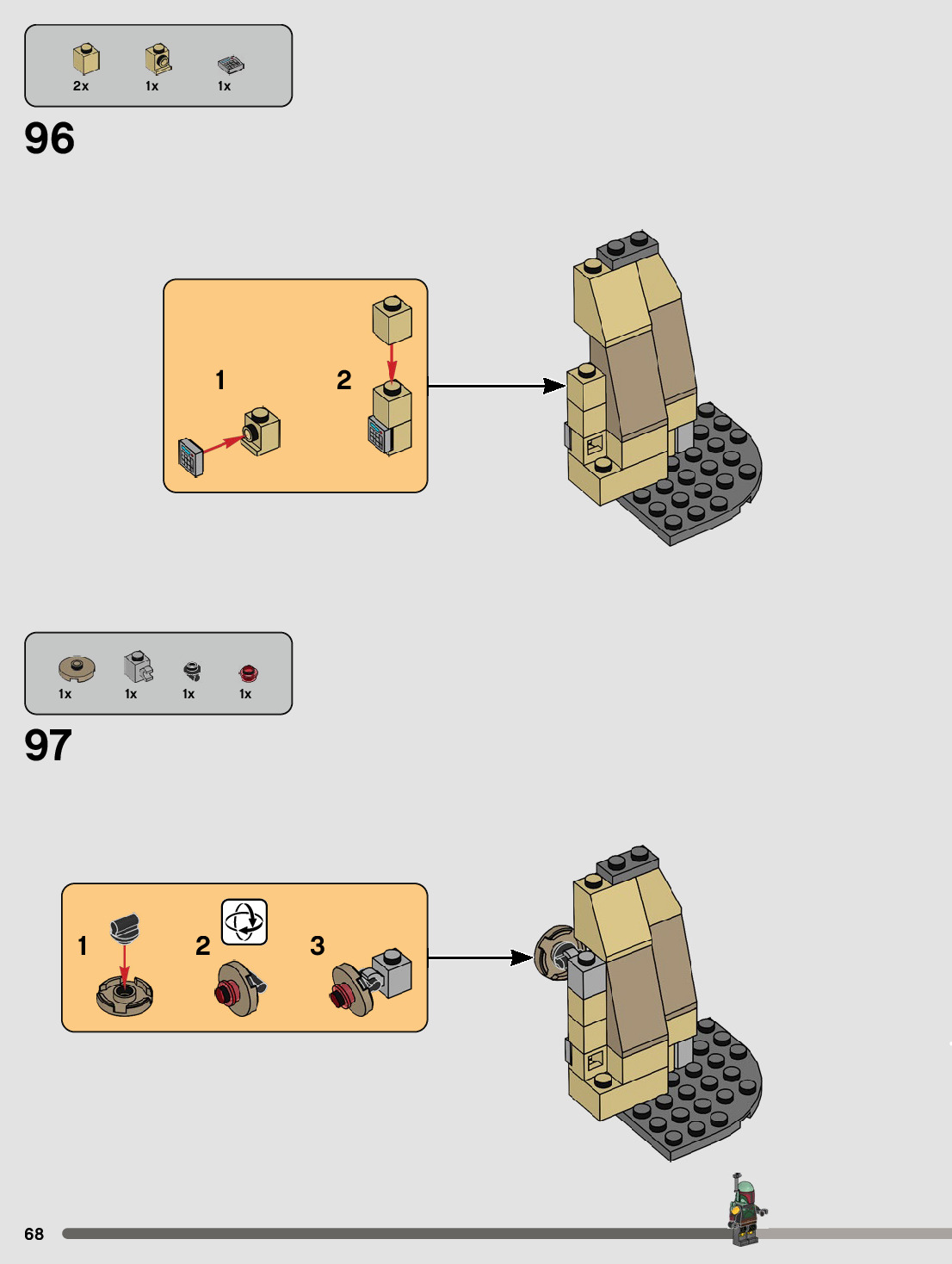 2x 1x 1x

96

1 2

1x 1x 1x 1x

97

1 2 3

68