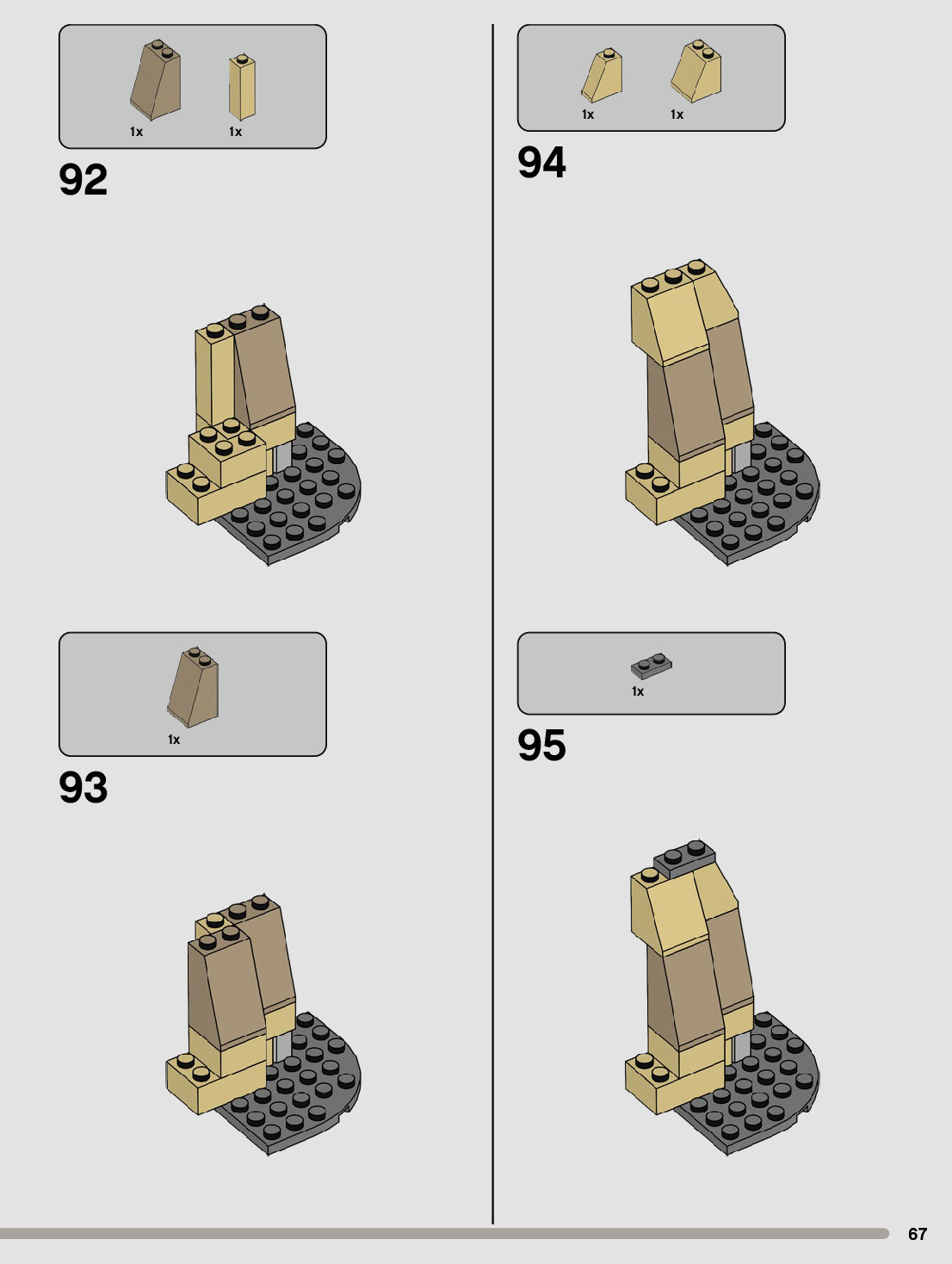 1x 1x

92

1x

93

1x 1x

94

1x

95

67