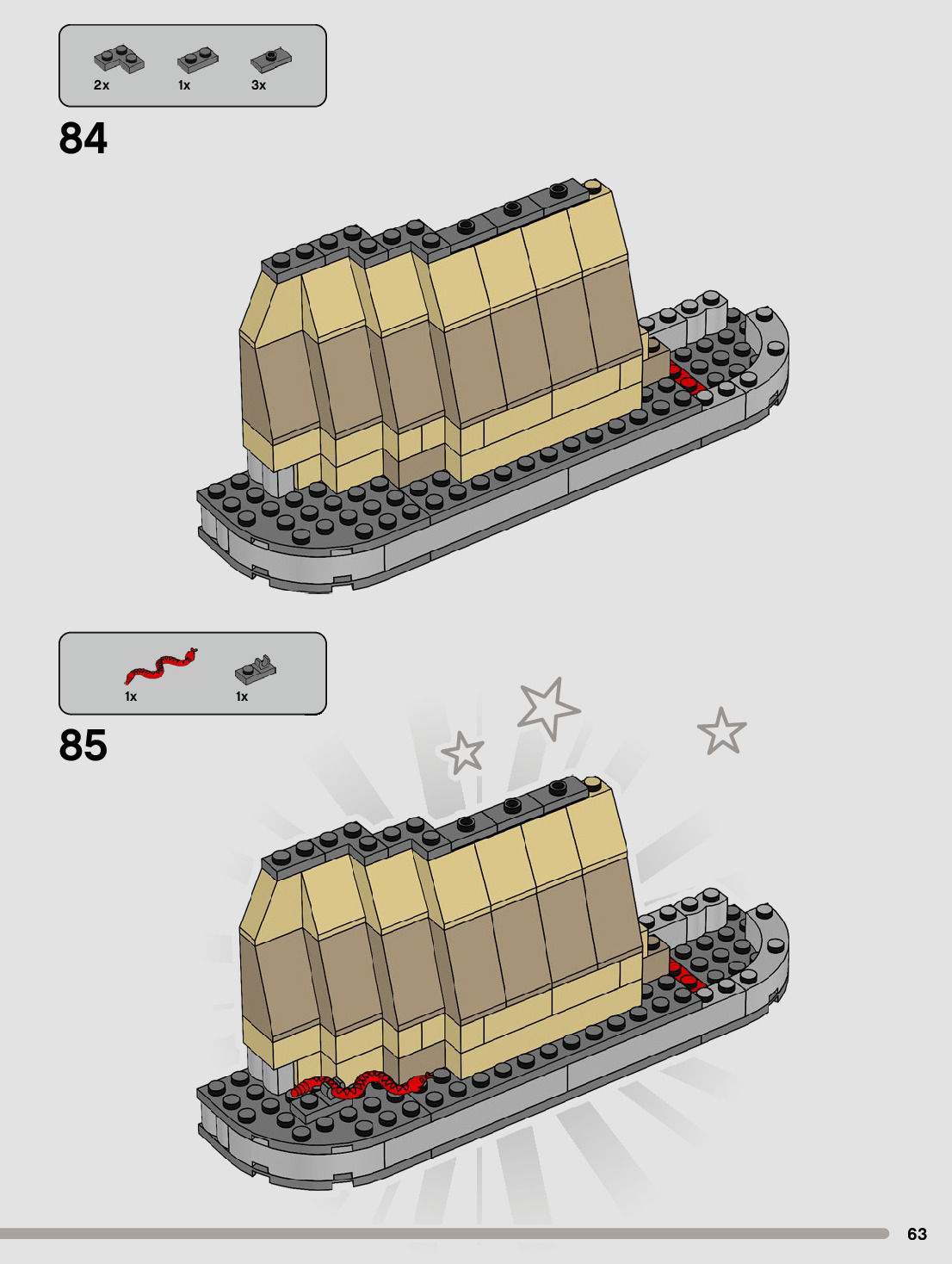 2x 1x 3x

84

1x 1x

85

63