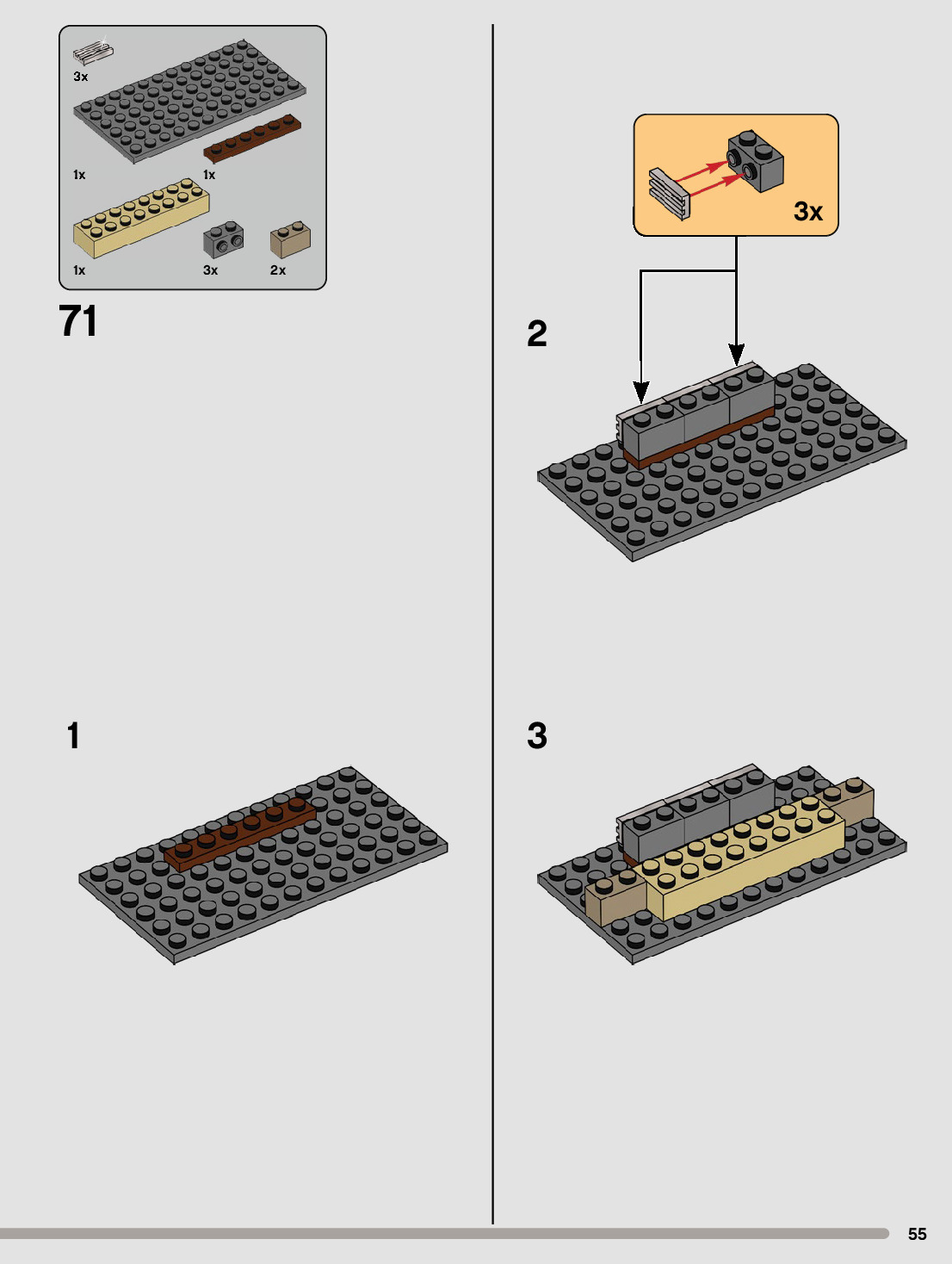 3x
1x
1x
1x
3x
2x
71
1
3x
2
3
55