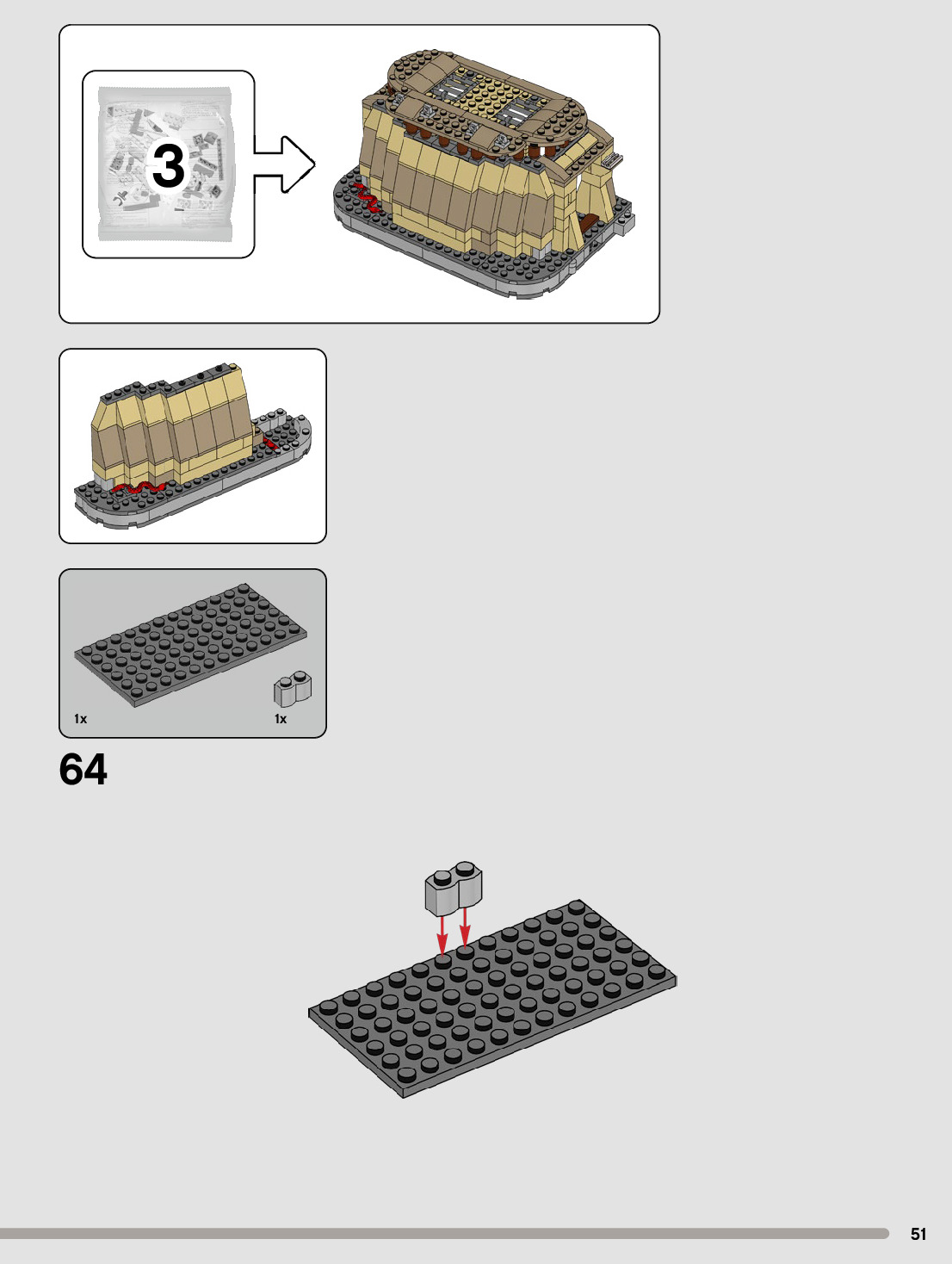 3

1x

1x

64

51