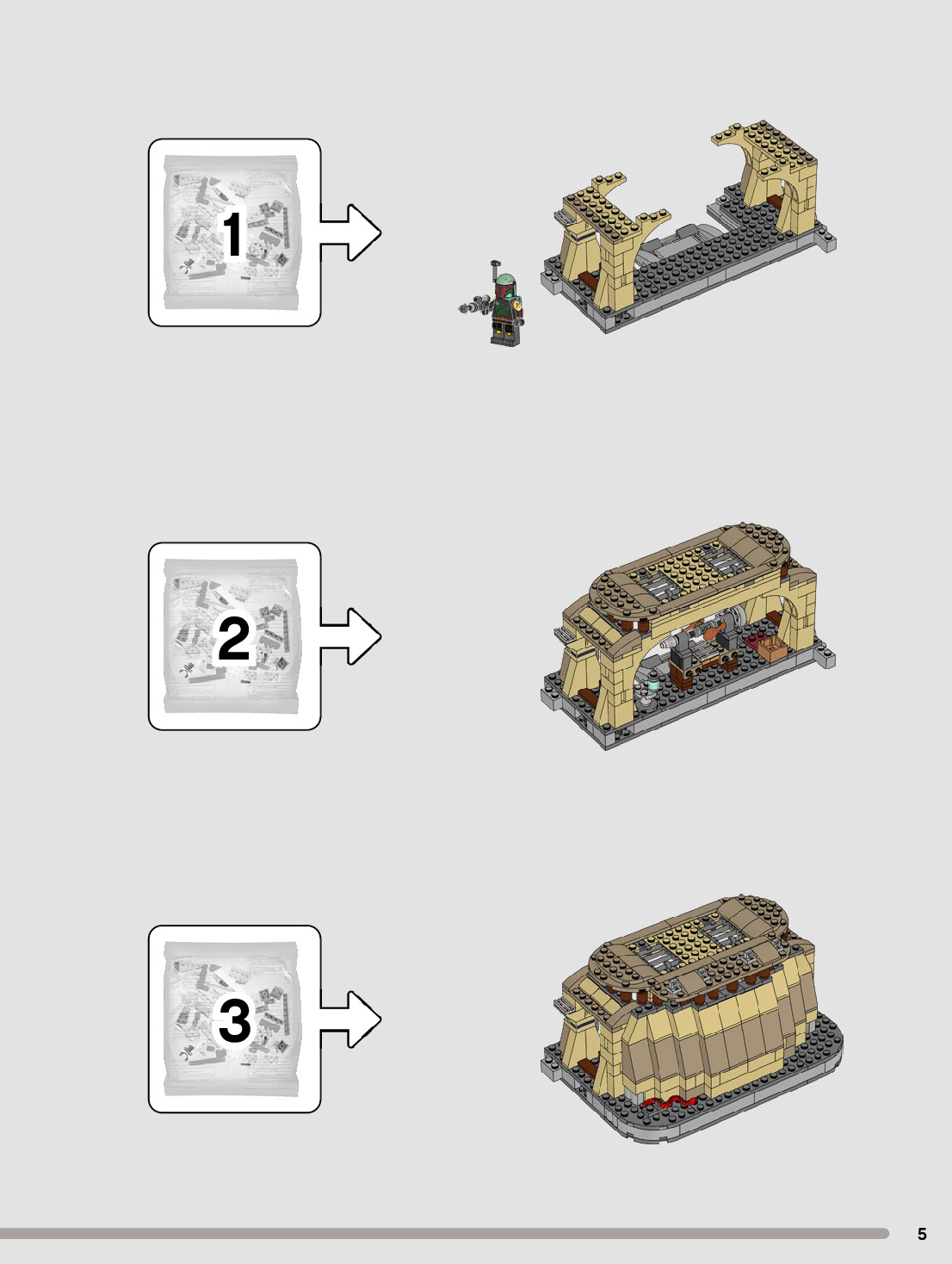 1

2

3

5