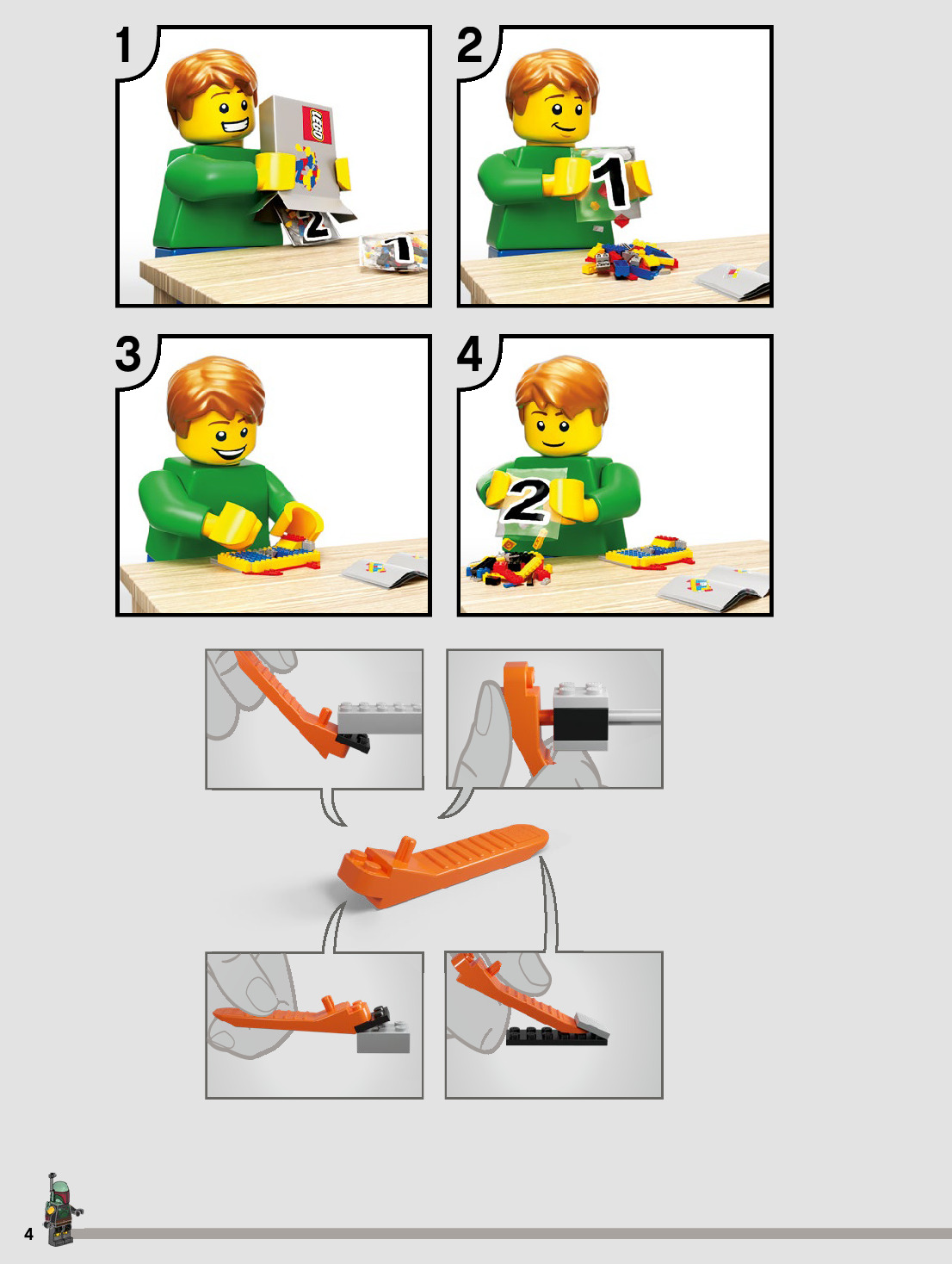 1

LEGO

2

1

2

1

3

4

2

4