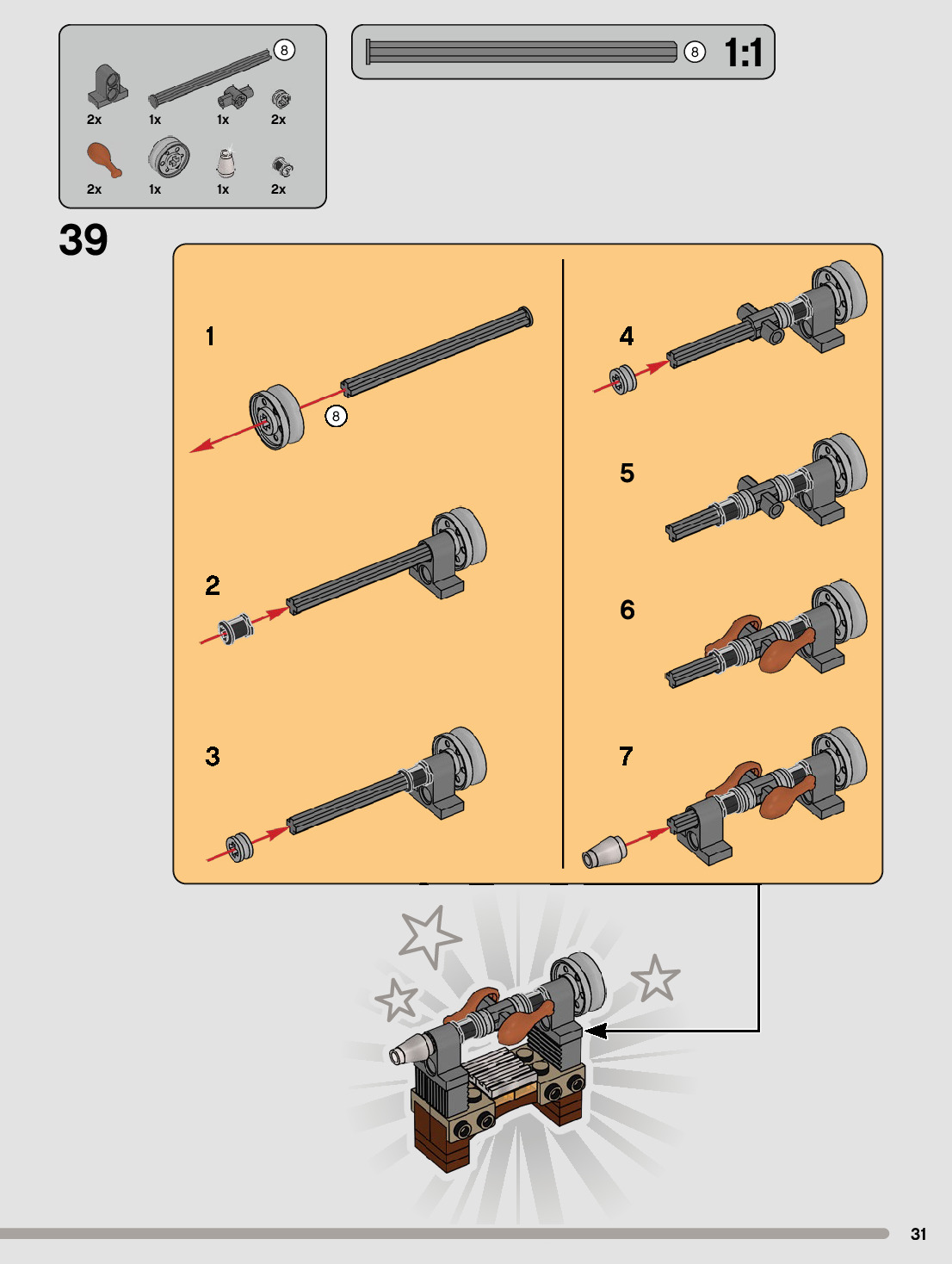 8
2x 1x 1x 2x
2x 1x 1x 2x

8 1:1

39

1
8

2

3

4

5

6

7

31