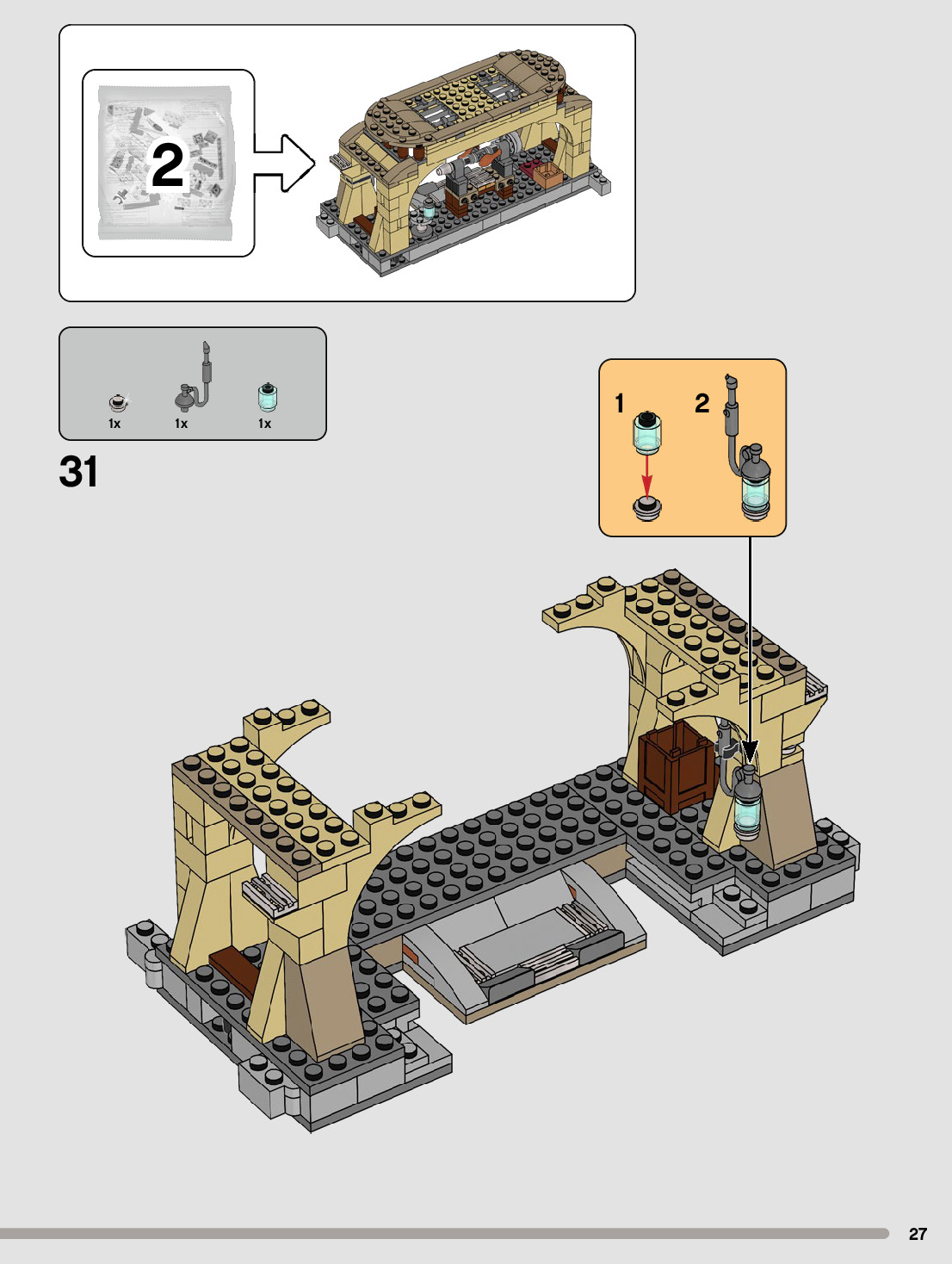 2

1x 1x 1x

31

1 2

27