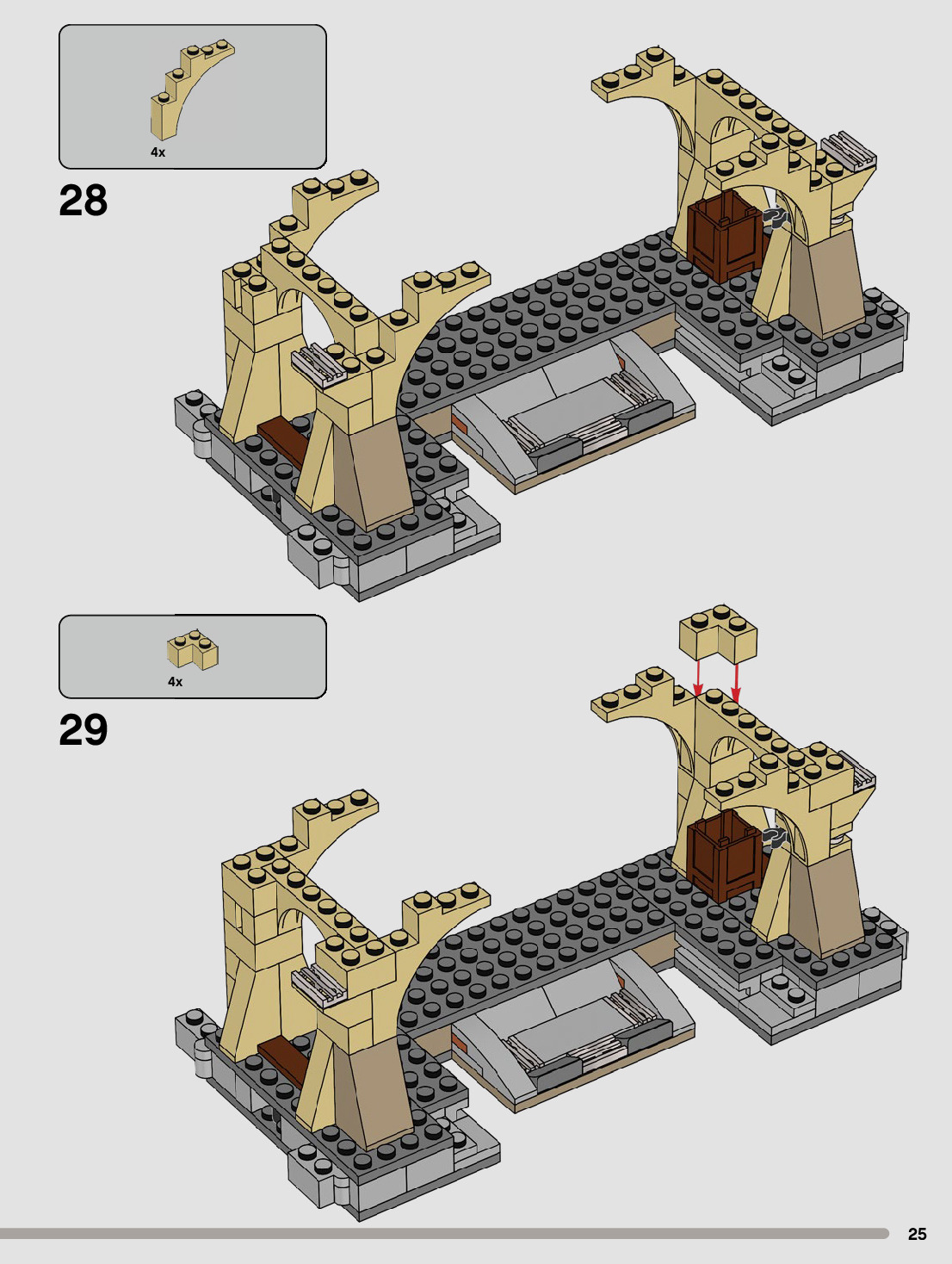 4x

28

4x

29

25