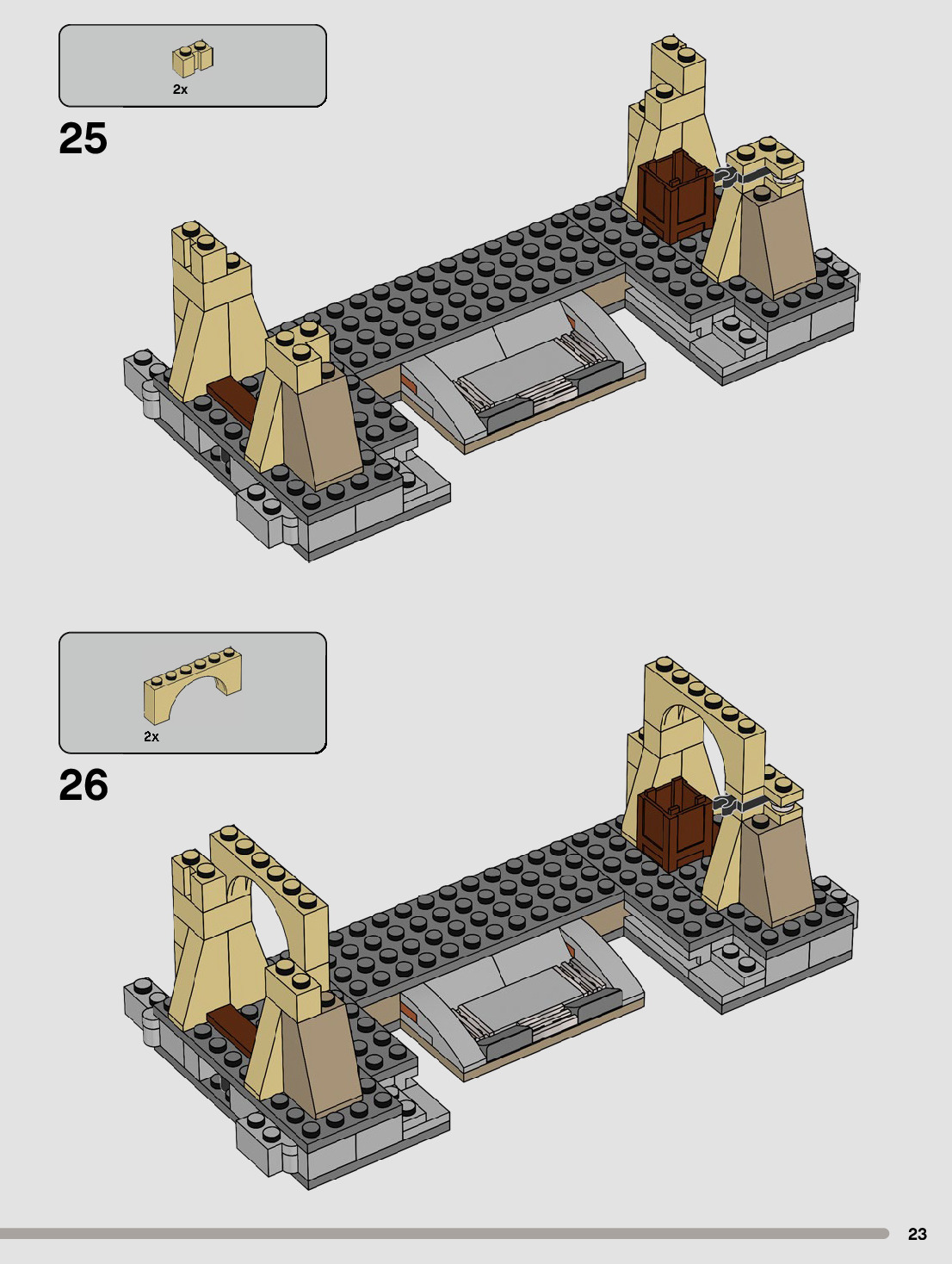 2x

25

2x

26

23