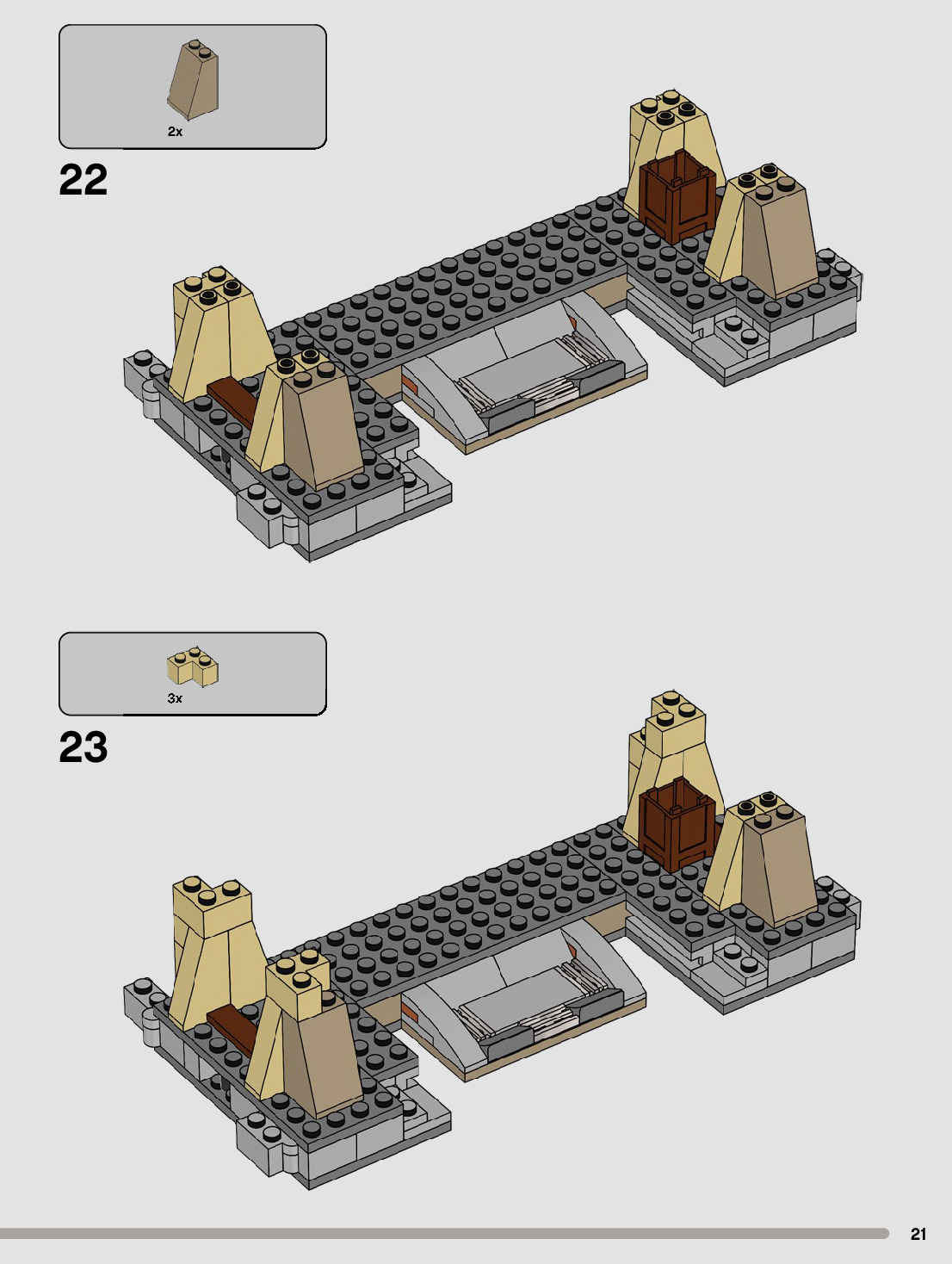 2x

22

3x

23

21