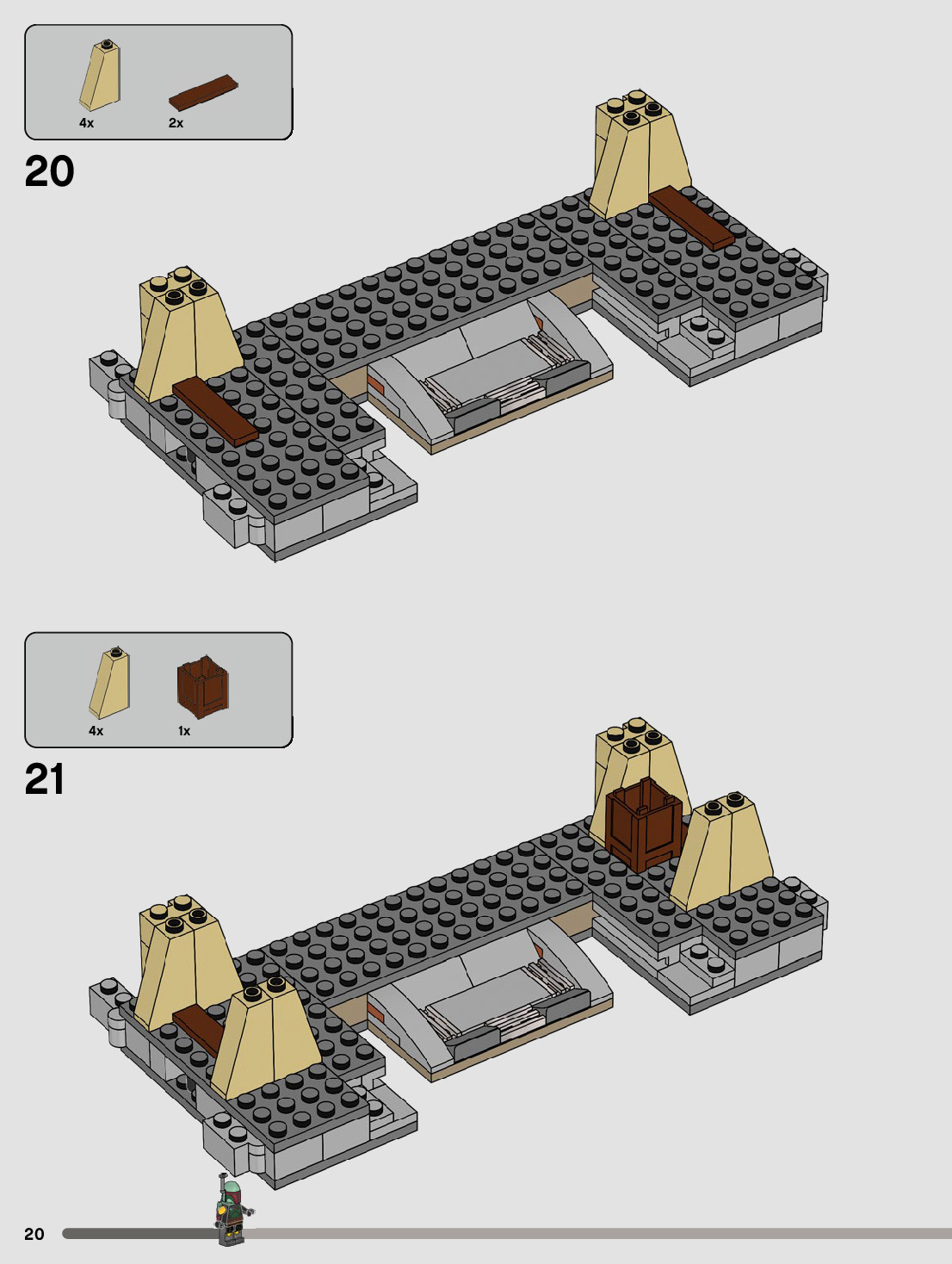 4x
2x

20

4x
1x

21

20