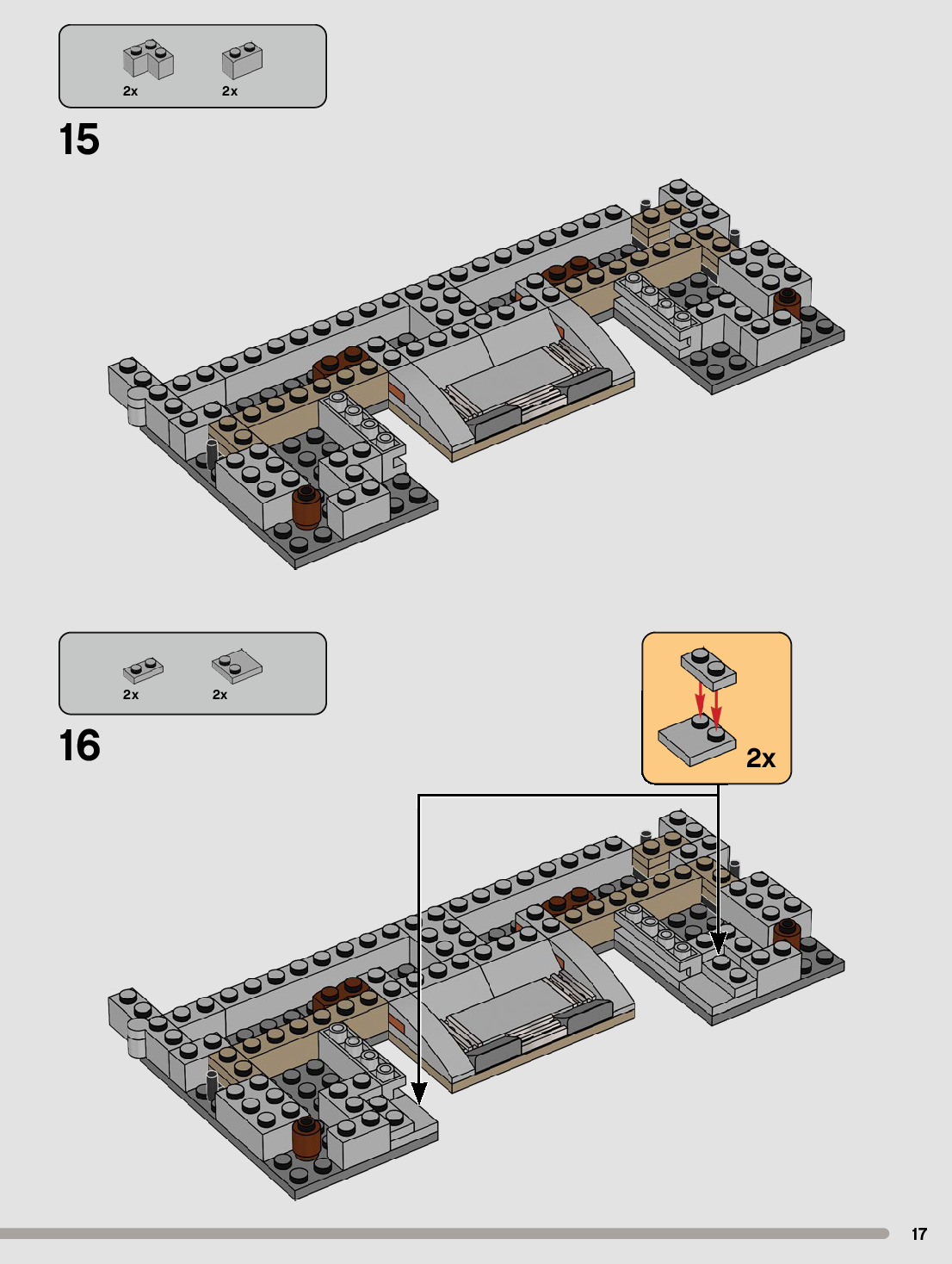 2x 2x

15

2x 2x

16

2x

17