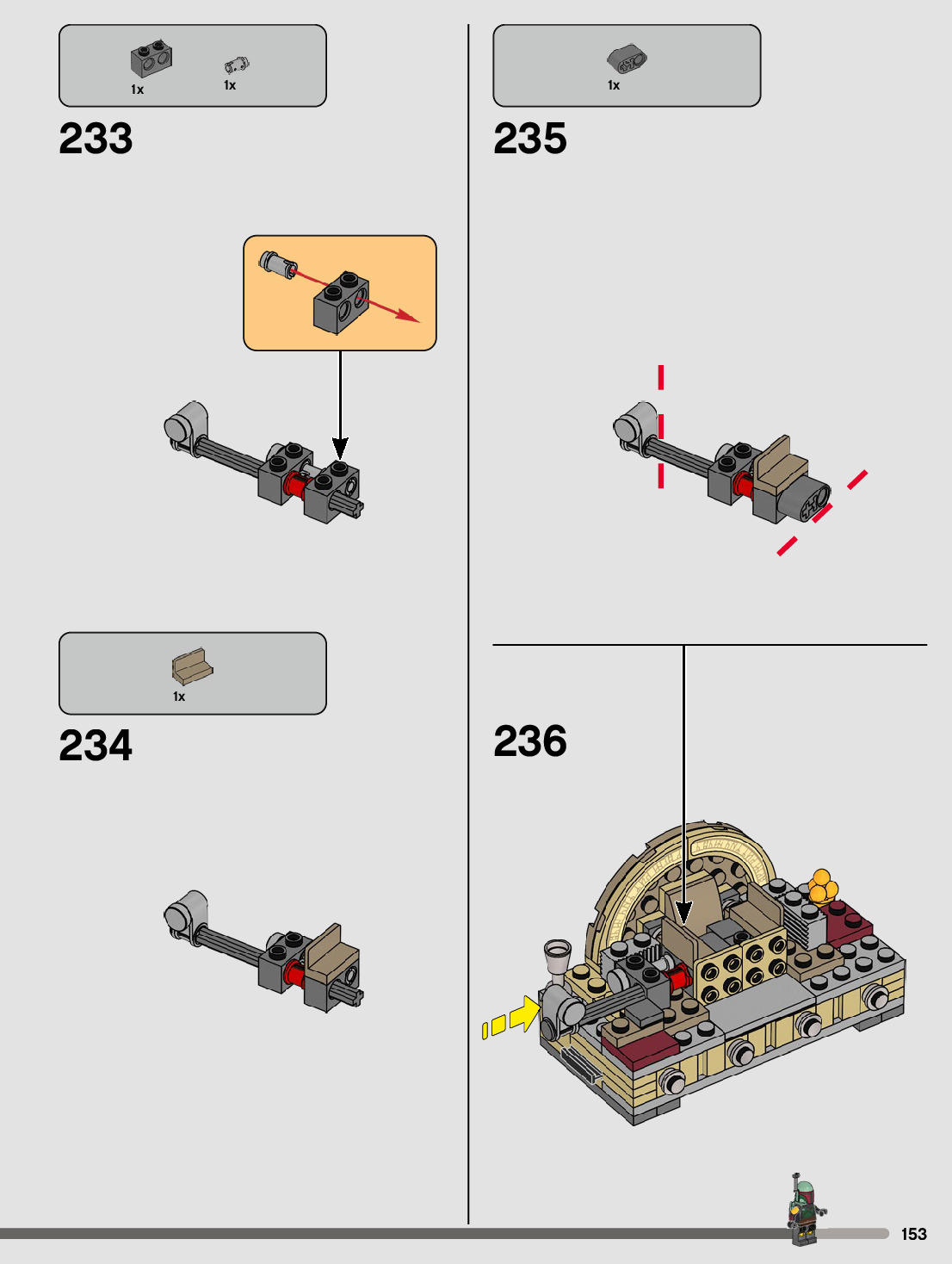 1x 1x

233

1x

234

1x

235

236

153