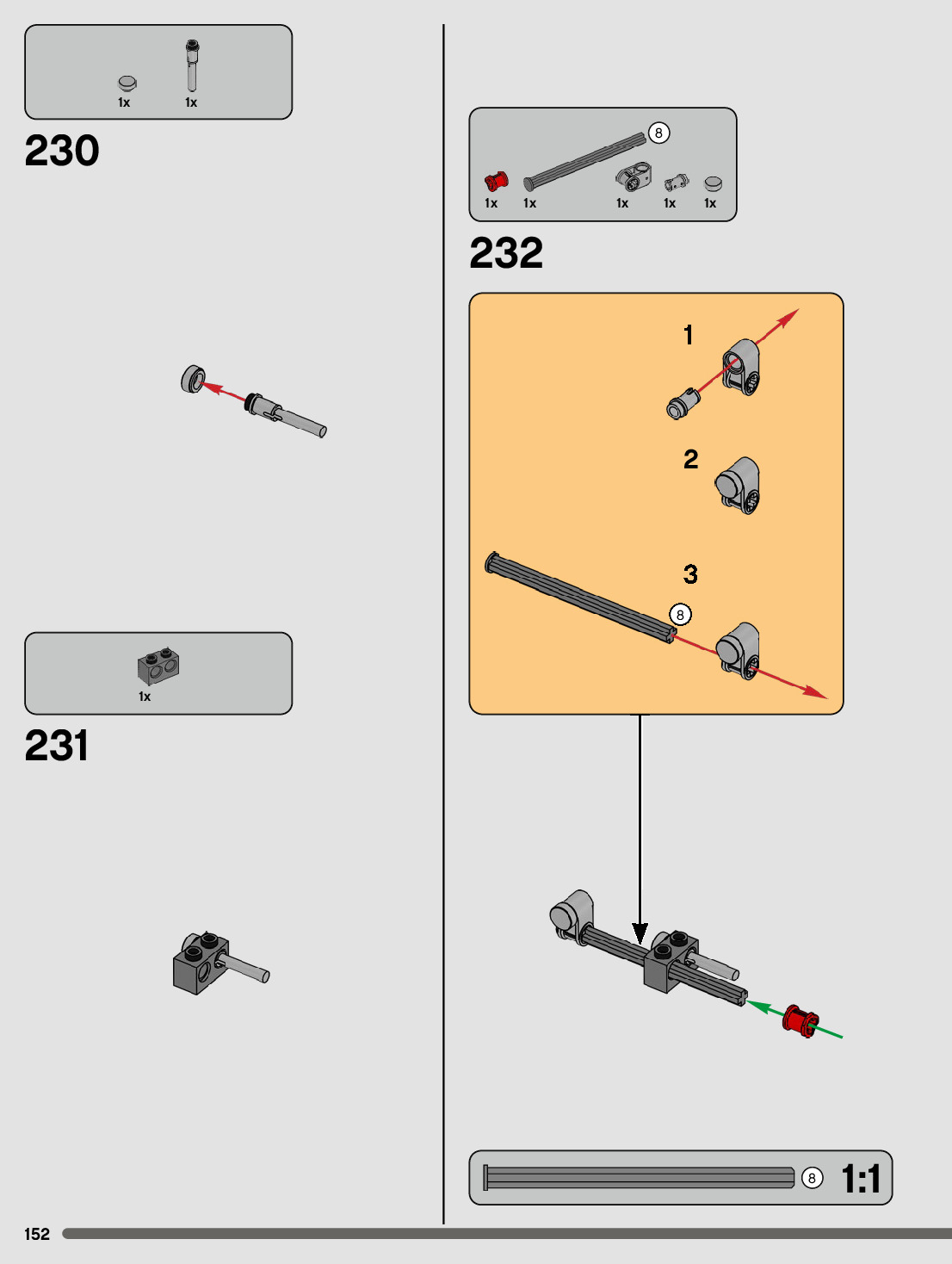 1x 1x

230

1x

231

8

1x 1x 1x 1x 1x

232

1

2

3

8

8 1:1

152