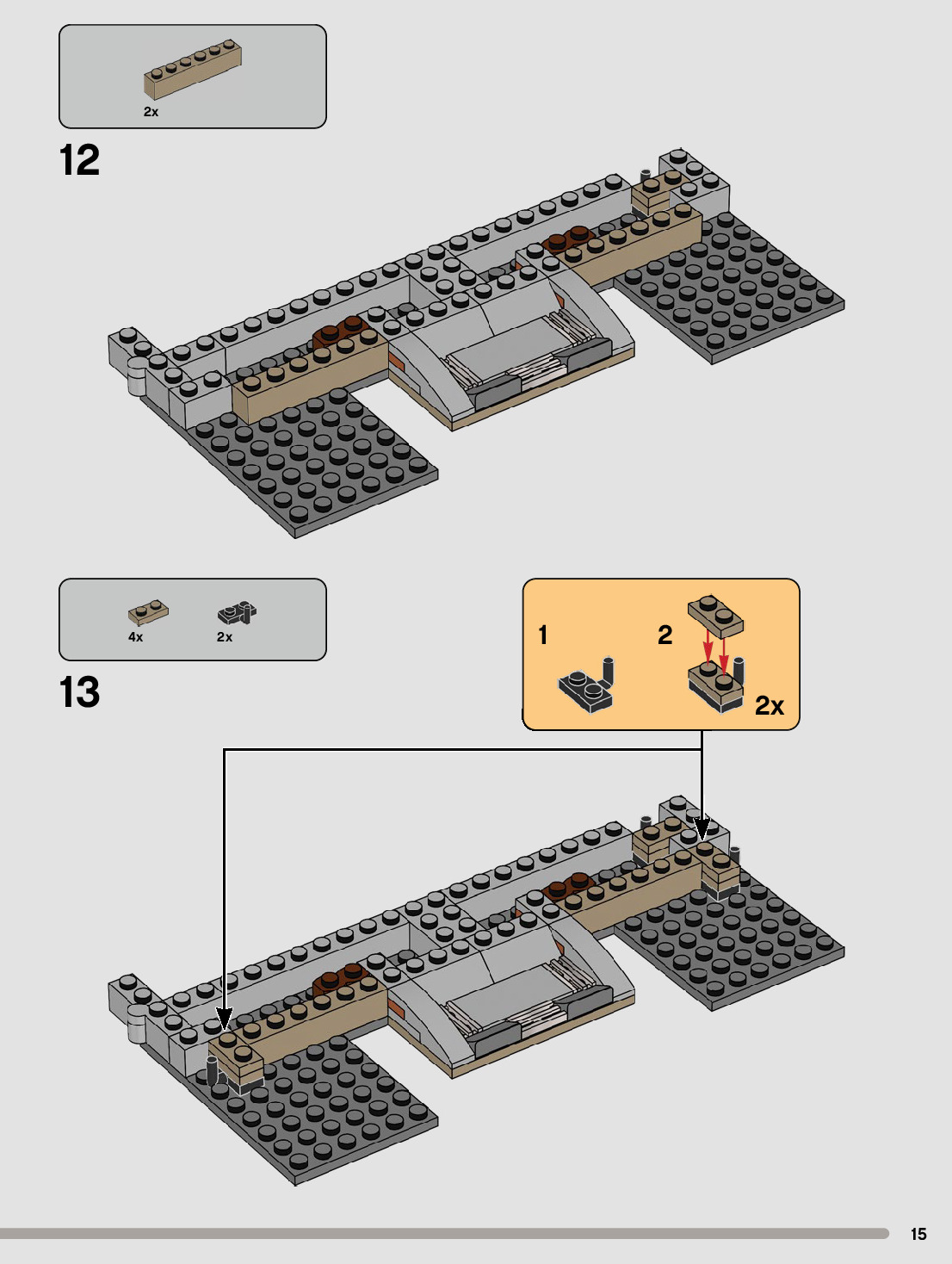 2x

12

4x

2x

13

1

2

2x

15