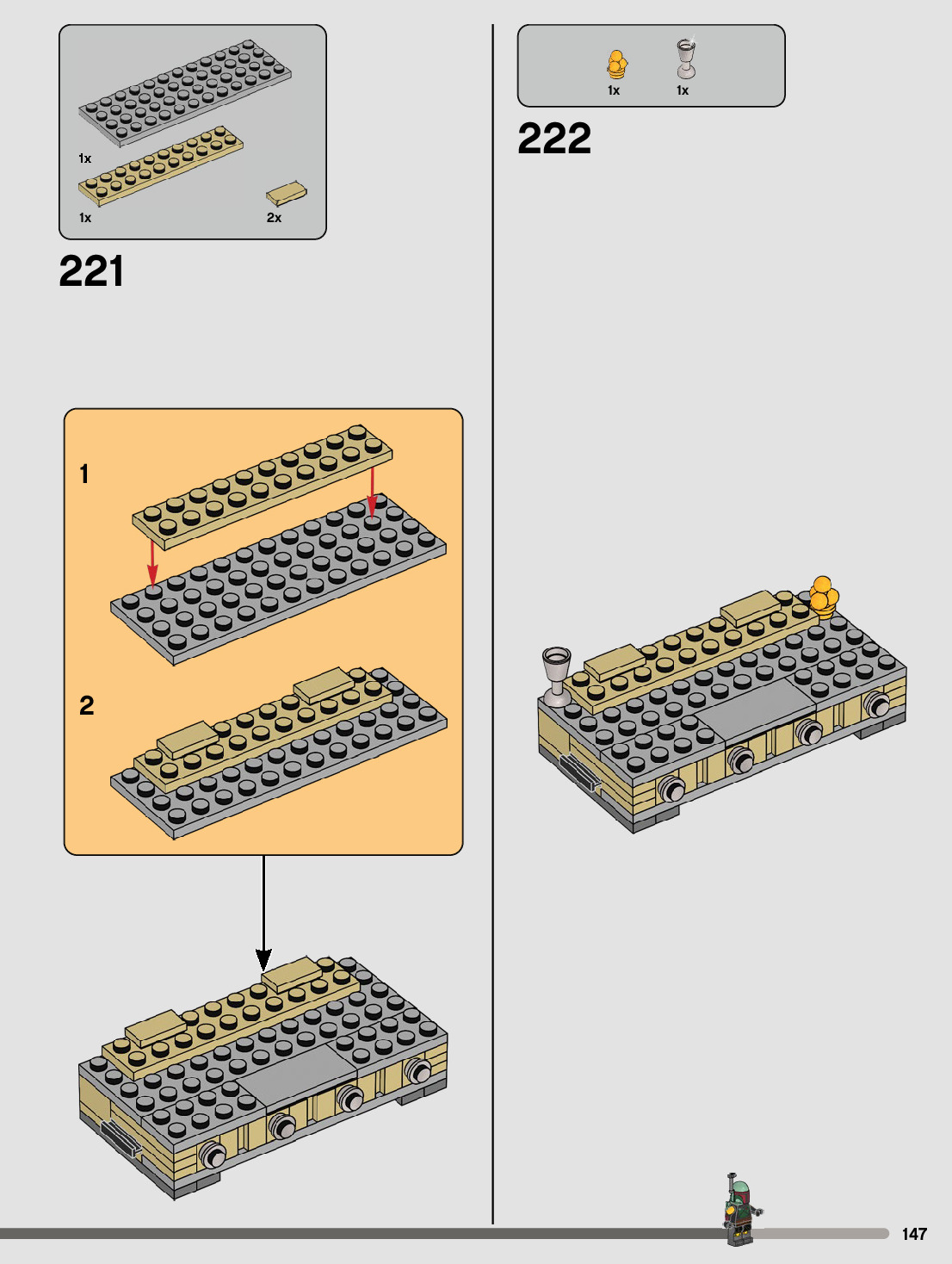 1x

1x

2x

221

1

2

1x

1x

222

147